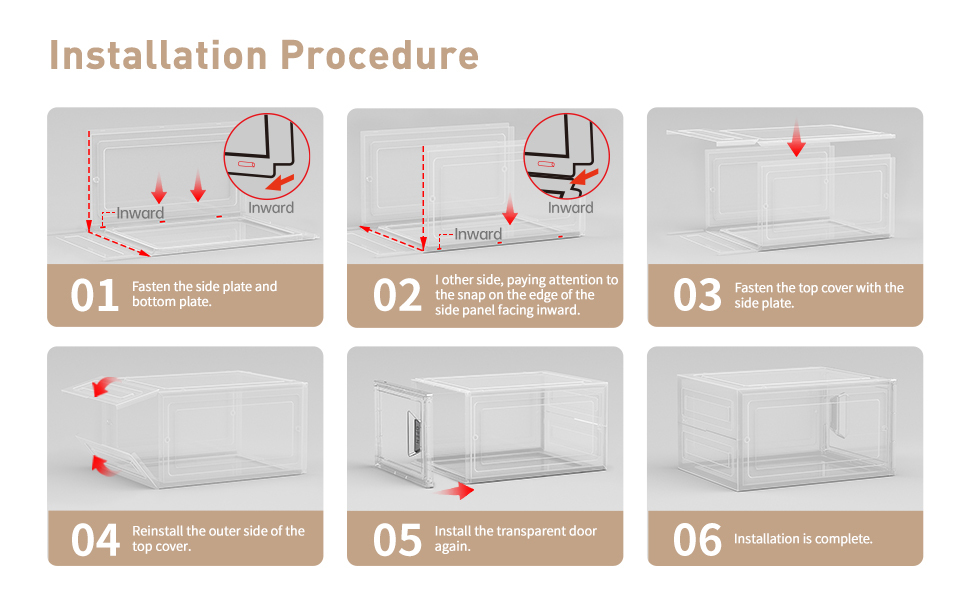 Installation Procedure

Inward

Inward

01 Fasten the side plate and bottom plate.

Inward

Inward

02 I other side, paying attention to the snap on the edge of the side panel facing inward.

03 Fasten the top cover with the side plate.

04 Reinstall the outer side of the top cover.

05 Install the transparent door again.

06 Installation is complete.