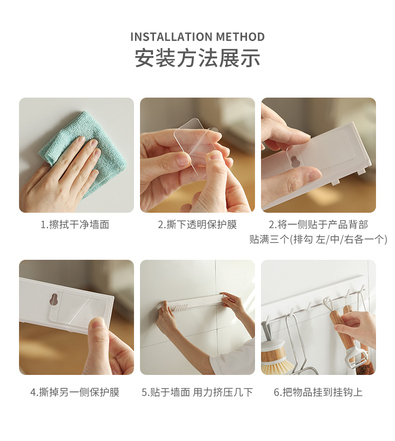 INSTALLATION METHOD
安装方法展示

1.擦拭干净墙面

2.撕下透明保护膜

2.将一侧贴于产品背部
贴满三个(排勾 左/中/右各一个)

4.撕掉另一侧保护膜

5.贴于墙面 用力挤压几下

6.把物品挂到挂钩上