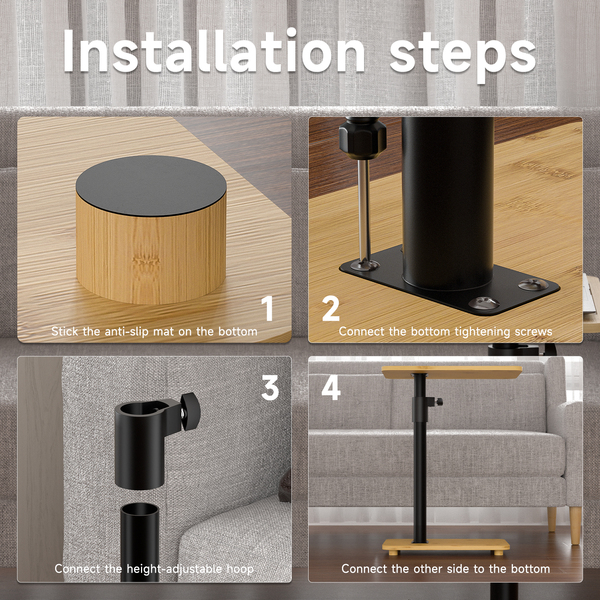 Installation steps

1
Stick the anti-slip mat on the bottom

2
Connect the bottom tightening screws

3
Connect the height-adjustable hoop

4
Connect the other side to the bottom