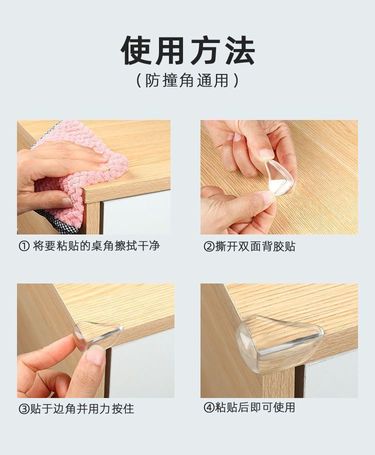 使用方法
（防撞角通用）

① 将要粘贴的桌角擦拭干净

②撕开双面背胶贴

③贴于边角并用力按住

④粘贴后即可使用