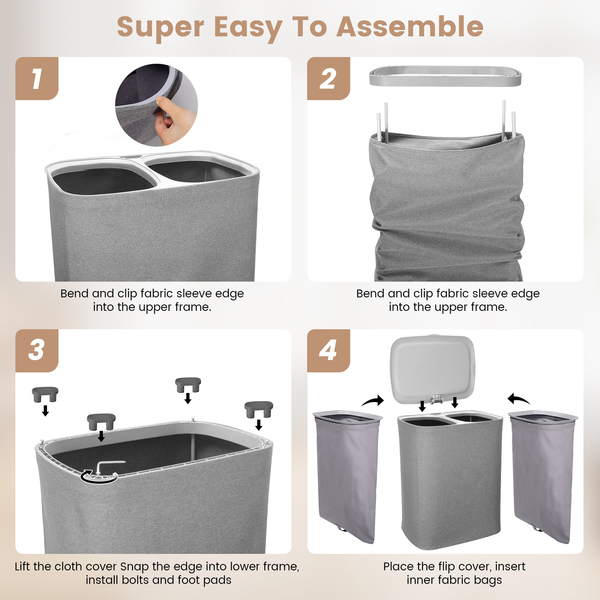 Super Easy To Assemble

1

Bend and clip fabric sleeve edge into the upper frame.

2

Bend and clip fabric sleeve edge into the upper frame.

3

Lift the cloth cover Snap the edge into lower frame, install bolts and foot pads

4

Place the flip cover, insert inner fabric bags