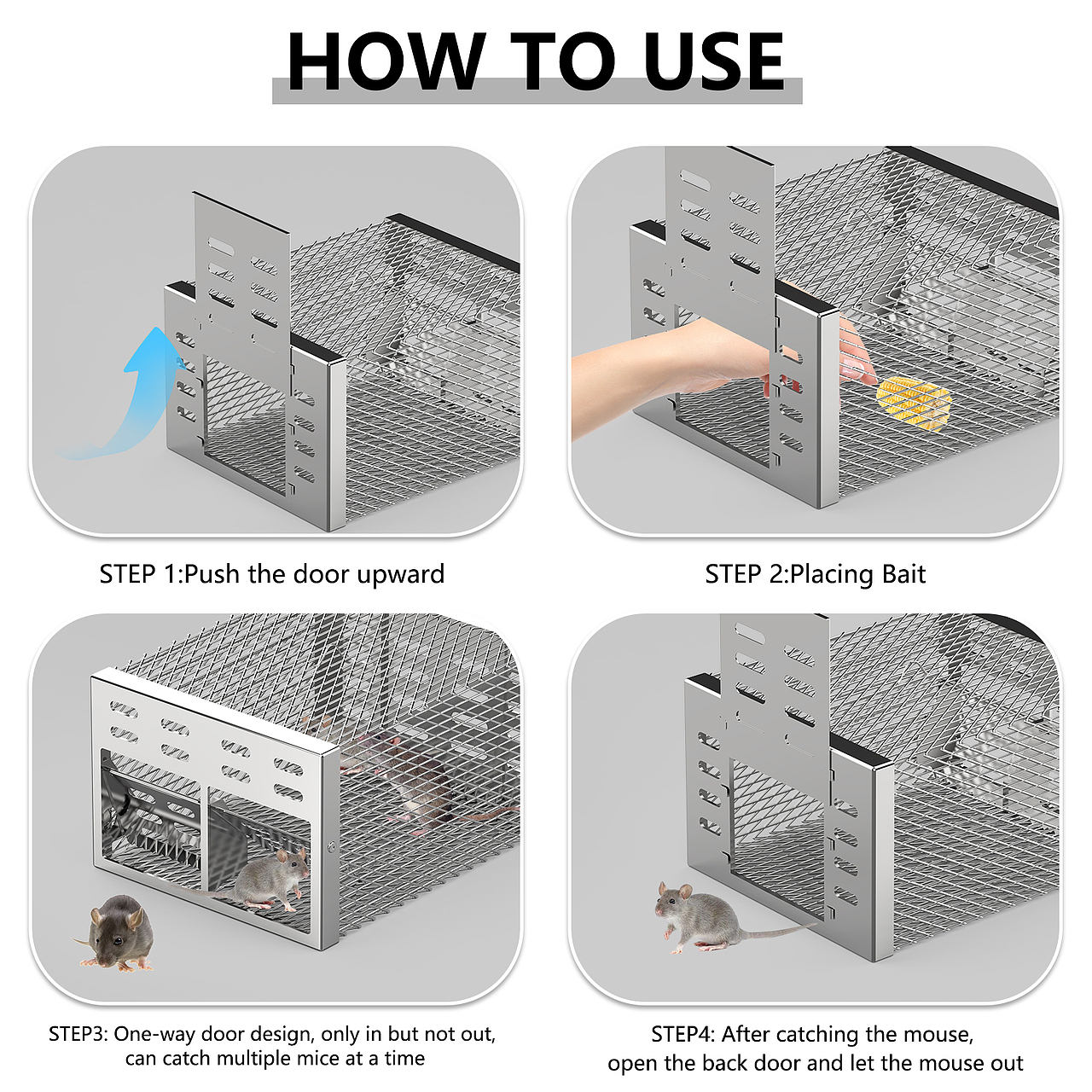 HOW TO USE

STEP 1:Push the door upward

STEP 2:Placing Bait

STEP3: One-way door design, only in but not out, can catch multiple mice at a time

STEP4: After catching the mouse, open the back door and let the mouse out