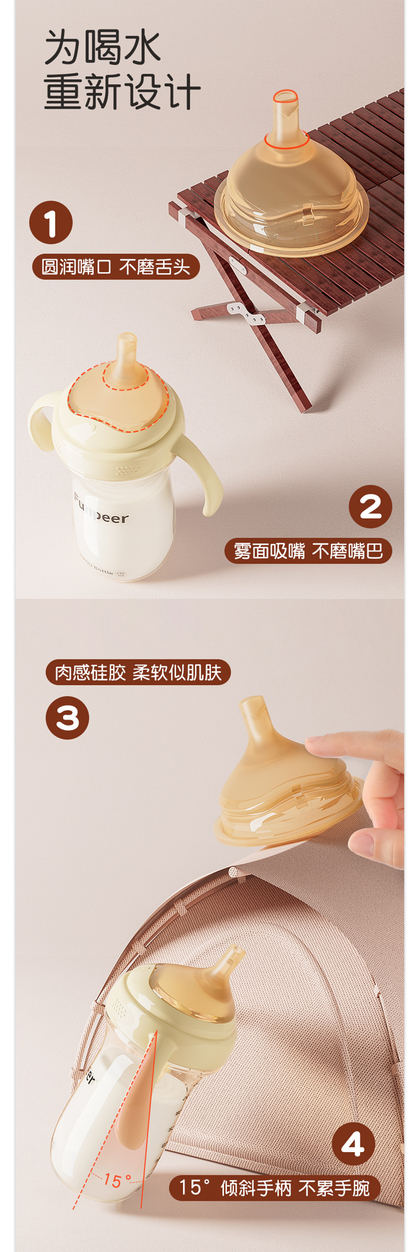 为喝水
重新设计

1
圆润嘴口 不磨舌头

Funbeer

2
雾面吸嘴 不磨嘴巴

肉感硅胶 柔软似肌肤
3

15°

4
15° 倾斜手柄 不累手腕