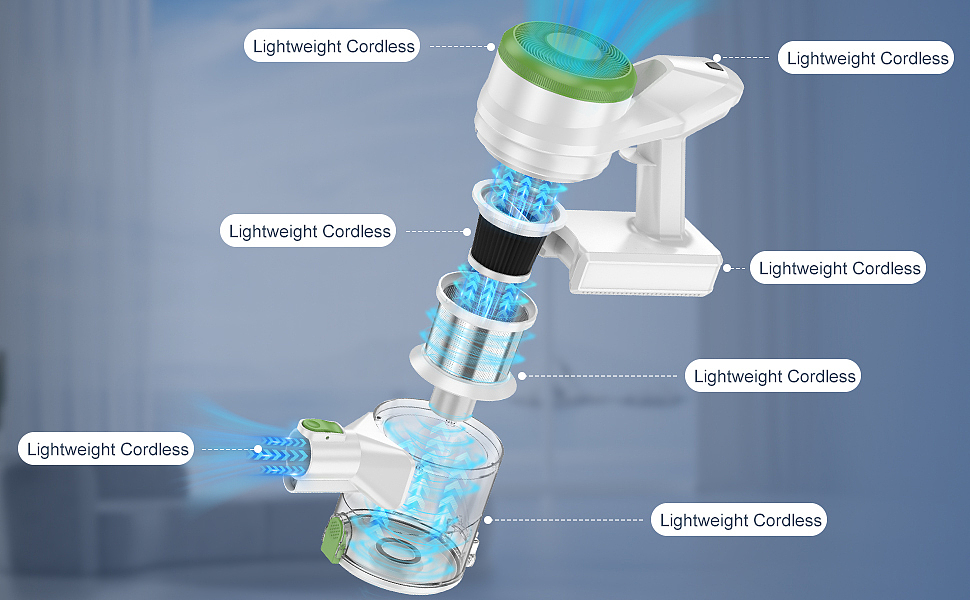 Lightweight Cordless

Lightweight Cordless

Lightweight Cordless

Lightweight Cordless

Lightweight Cordless

Lightweight Cordless

Lightweight Cordless