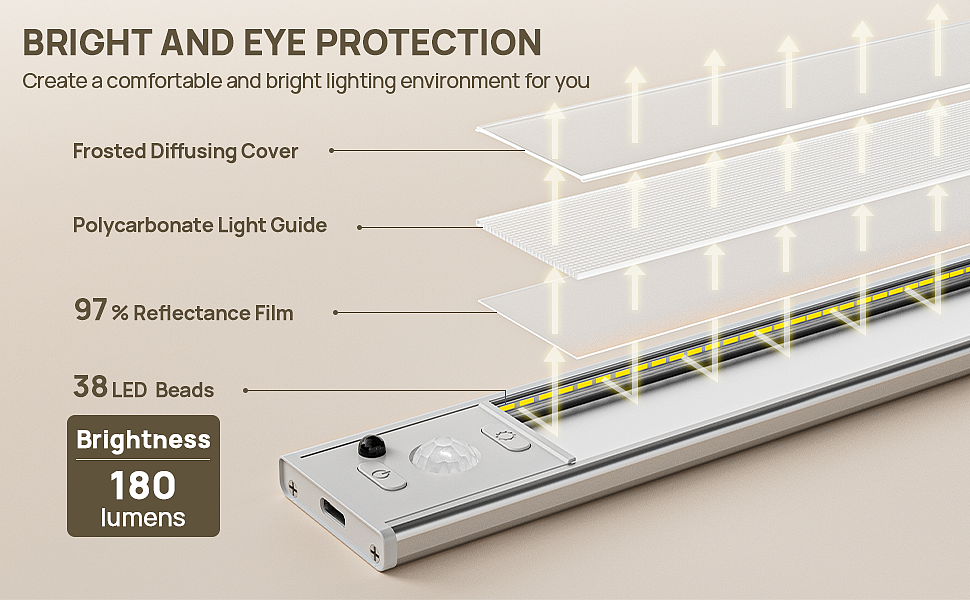 BRIGHT AND EYE PROTECTION
Create a comfortable and bright lighting environment for you

Frosted Diffusing Cover

Polycarbonate Light Guide

97 % Reflectance Film

38 LED Beads

Brightness
180
lumens