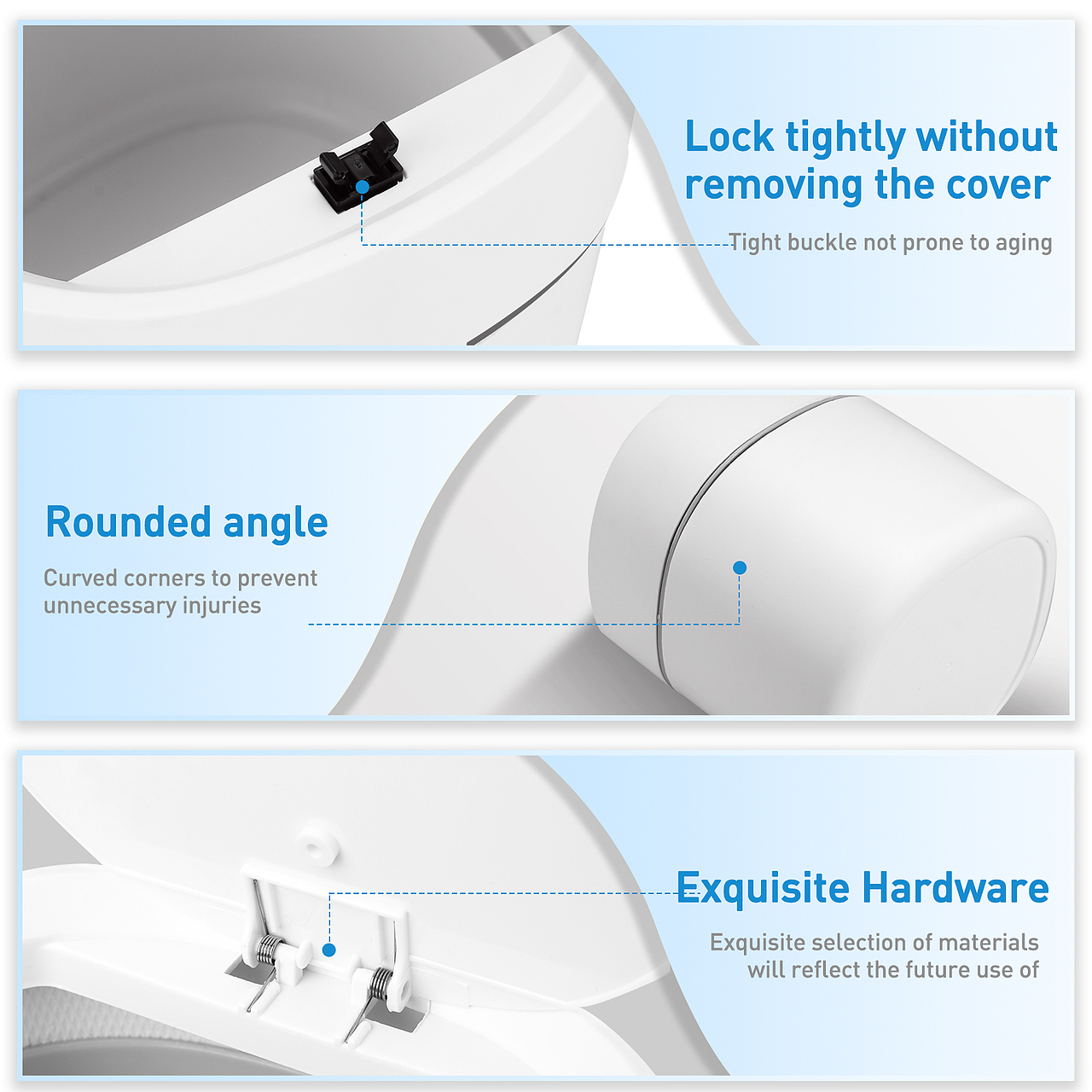 Lock tightly without removing the cover

Tight buckle not prone to aging

Rounded angle

Curved corners to prevent unnecessary injuries

Exquisite Hardware

Exquisite selection of materials will reflect the future use of