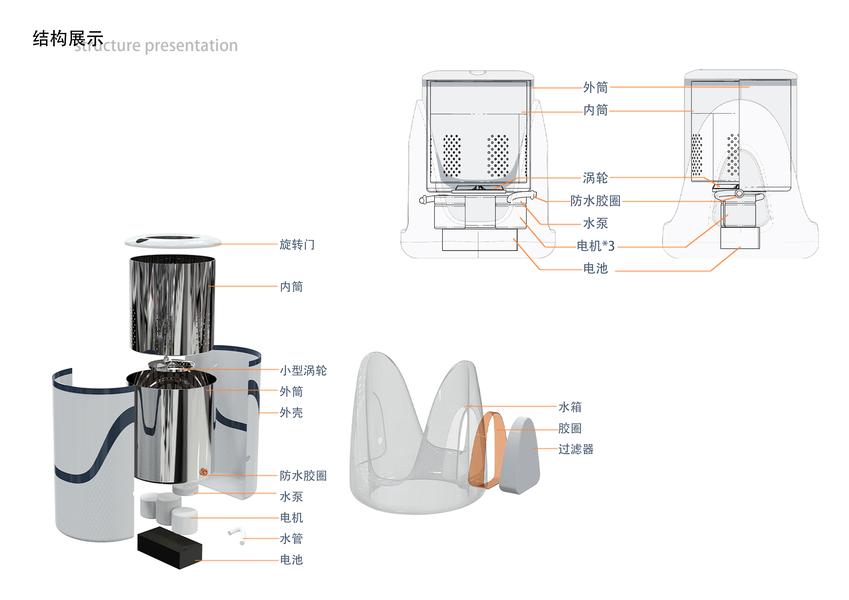 结构展示 structure presentation

外筒
内筒
涡轮
防水胶圈
水泵
电机*3
电池

旋转门
内筒
小型涡轮
外筒
外壳
防水胶圈
水泵
电机
水管
电池

水箱
胶圈
过滤器