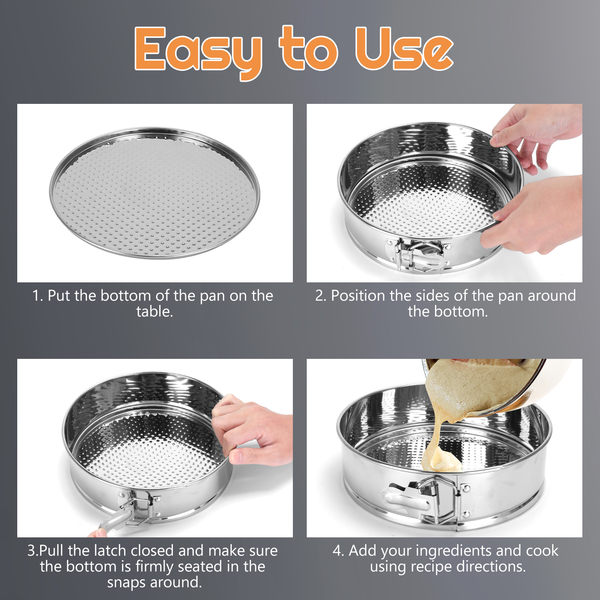 Easy to Use

1. Put the bottom of the pan on the table.

2. Position the sides of the pan around the bottom.

3.Pull the latch closed and make sure the bottom is firmly seated in the snaps around.

4. Add your ingredients and cook using recipe directions.