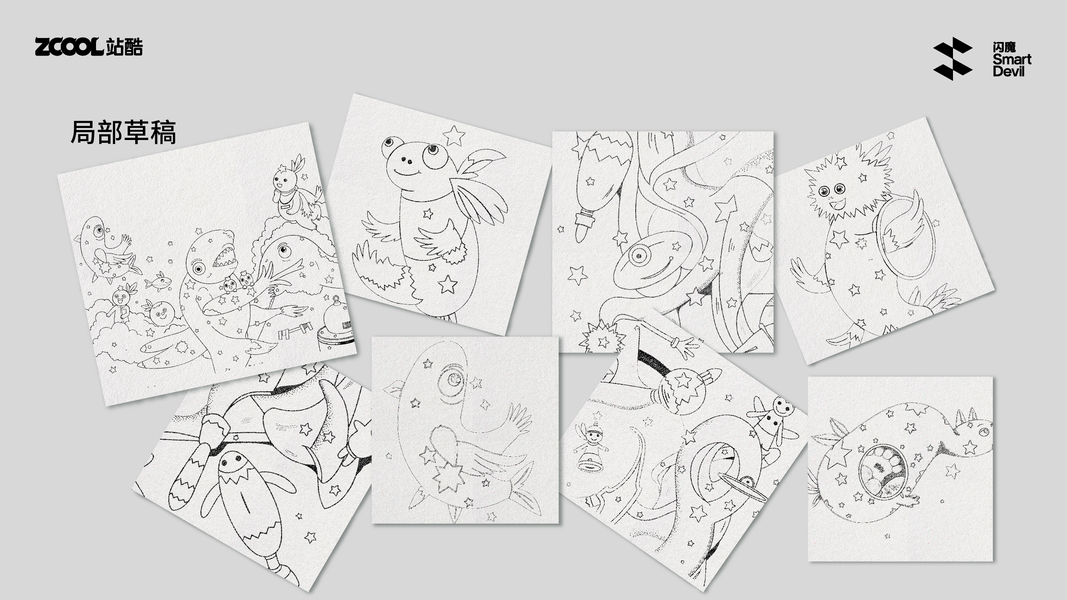 ZCOOL站酷

闪魔 Smart Devil

局部草稿