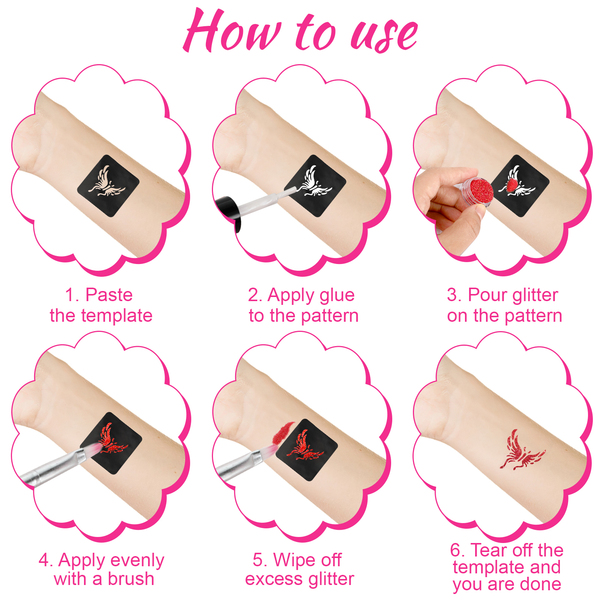 How to use

1. Paste the template

2. Apply glue to the pattern

3. Pour glitter on the pattern

4. Apply evenly with a brush

5. Wipe off excess glitter

6. Tear off the template and you are done