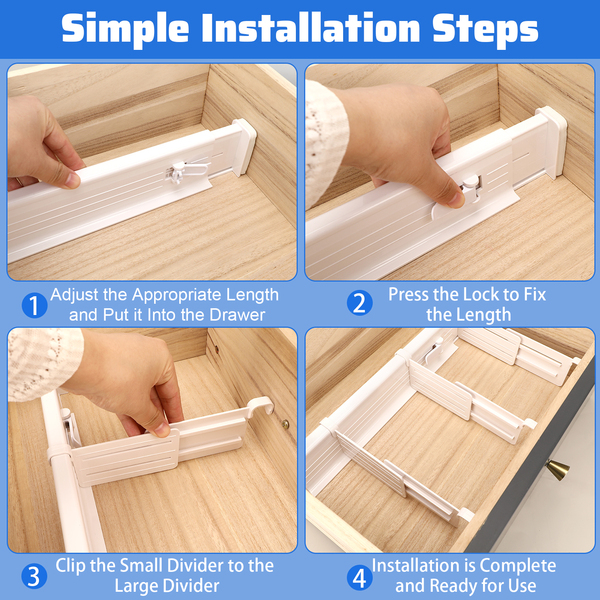 Simple Installation Steps

1 Adjust the Appropriate Length and Put it Into the Drawer

2 Press the Lock to Fix the Length

3 Clip the Small Divider to the Large Divider

4 Installation is Complete and Ready for Use