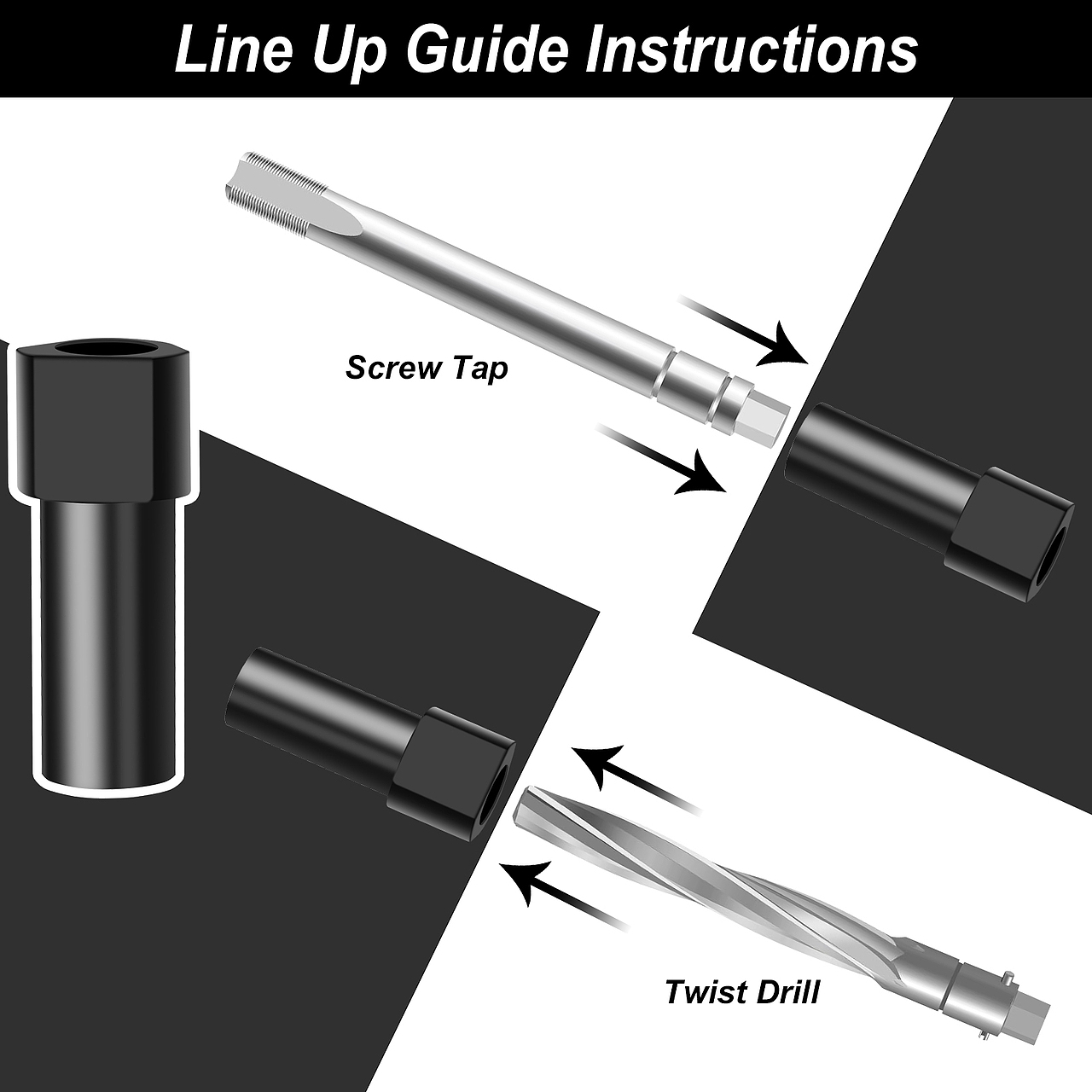 Line Up Guide Instructions

Screw Tap

Twist Drill