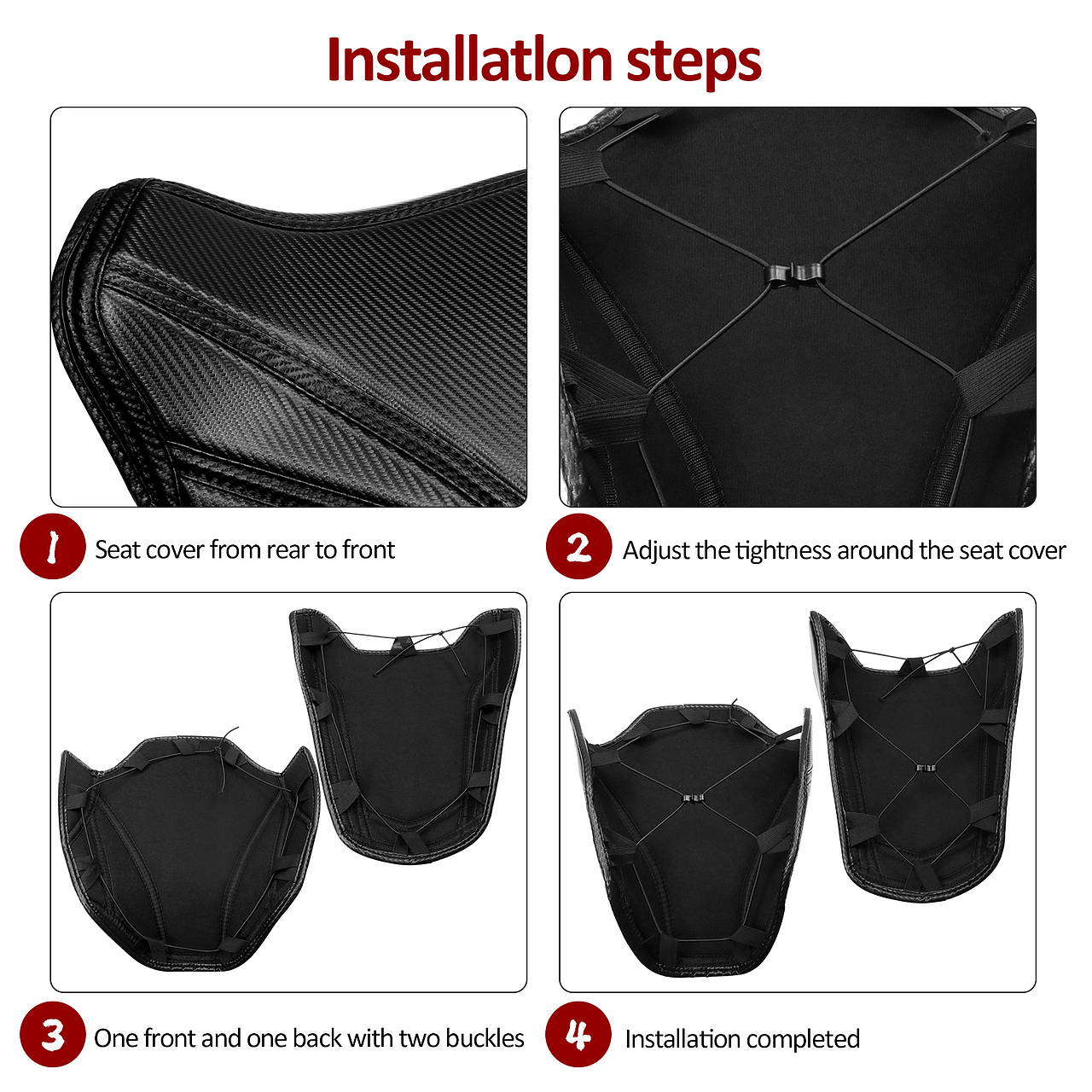 Installatlon steps

1 Seat cover from rear to front

2 Adjust the tightness around the seat cover

3 One front and one back with two buckles

4 Installation completed