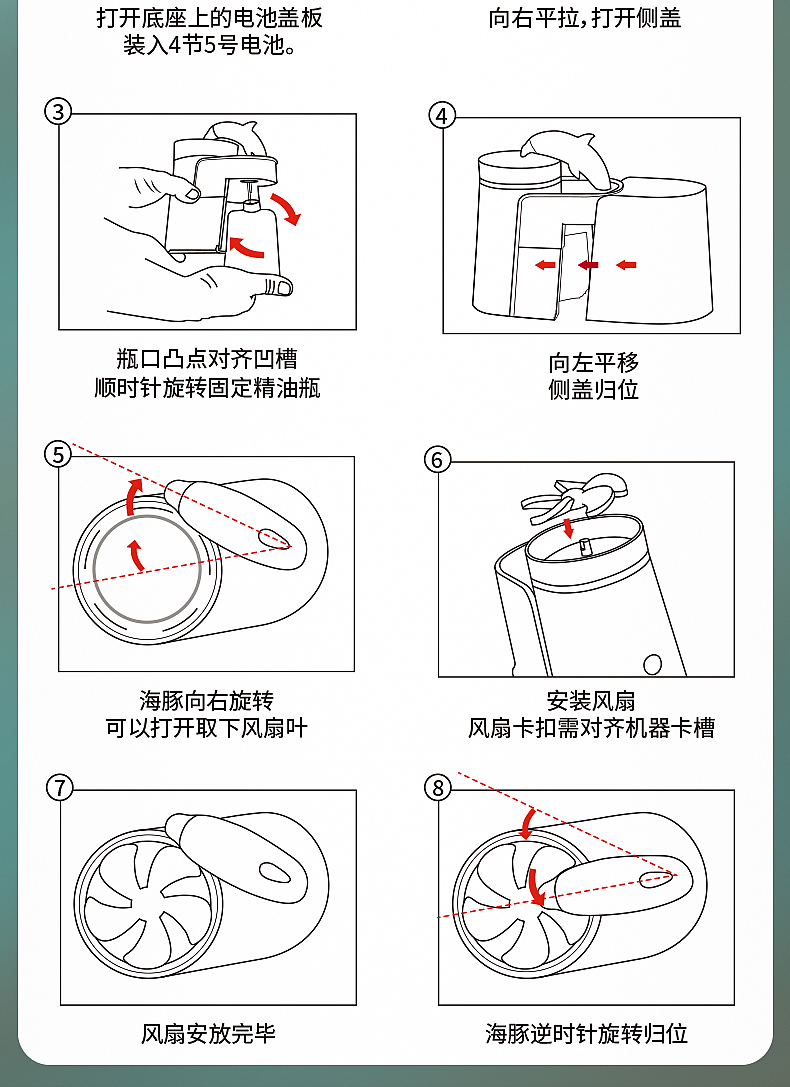 打开底座上的电池盖板
装入4节5号电池。

向右平拉，打开侧盖

3

瓶口凸点对齐凹槽
顺时针旋转固定精油瓶

4

向左平移
侧盖归位

5

海豚向右旋转
可以打开取下风扇叶

6

安装风扇
风扇卡扣需对齐机器卡槽

7

风扇安放完毕

8

海豚逆时针旋转归位