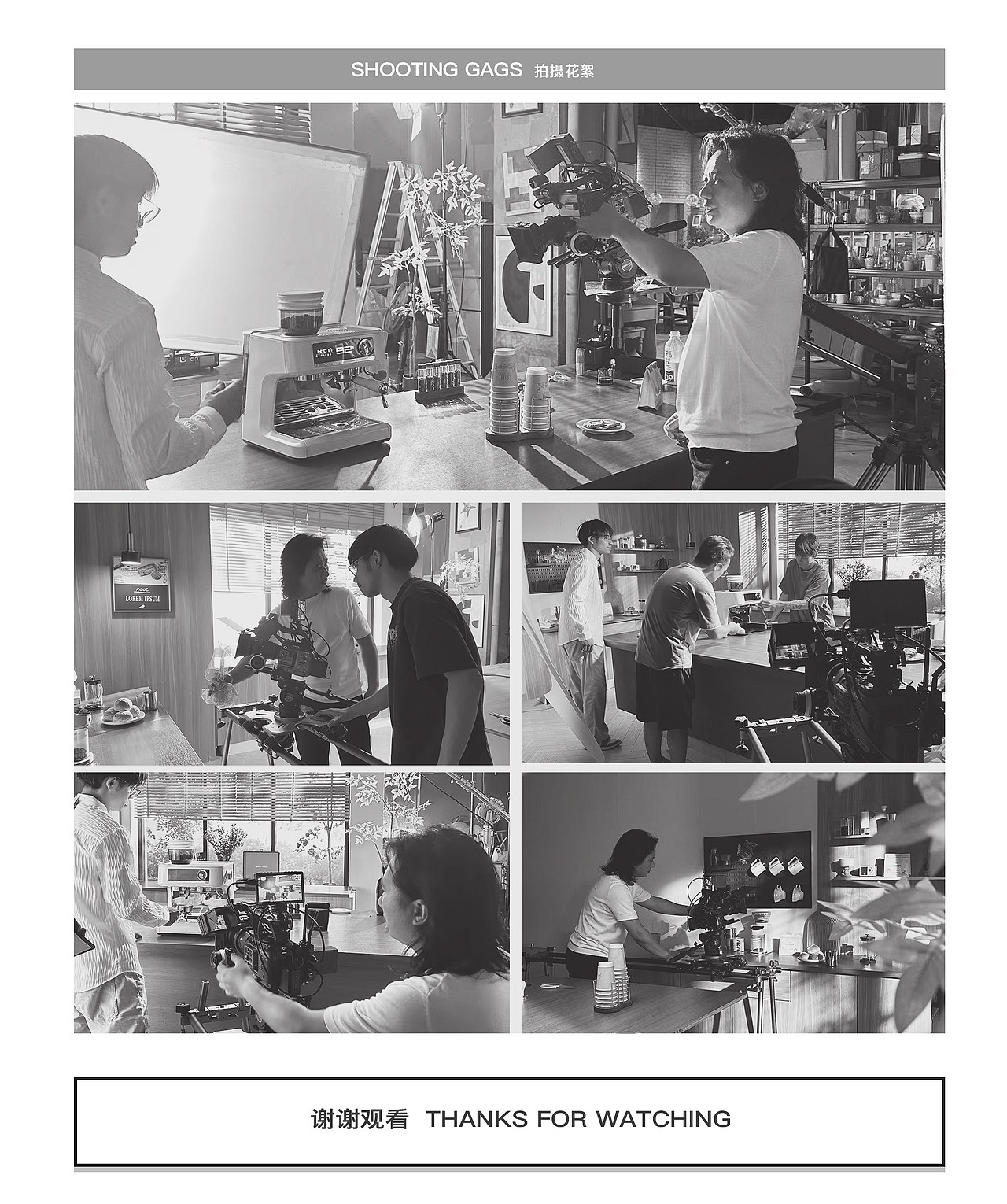 SHOOTING GAGS 拍摄花絮

LOREM IPSUM

谢谢观看 THANKS FOR WATCHING