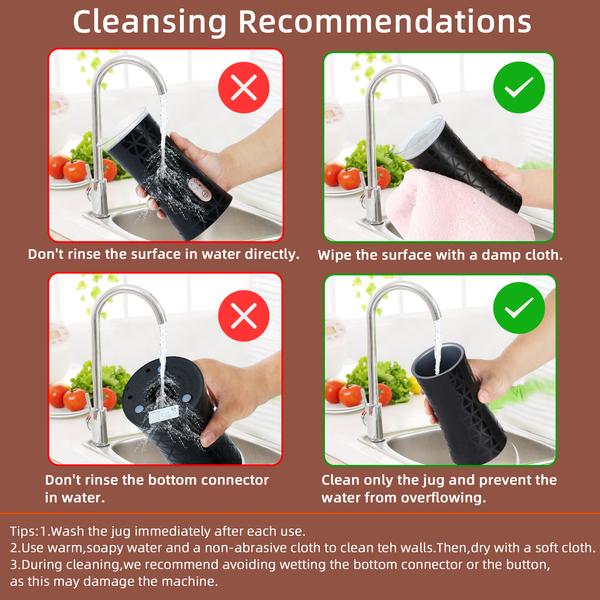 Cleansing Recommendations

Don't rinse the surface in water directly.

Wipe the surface with a damp cloth.

Don't rinse the bottom connector in water.

Clean only the jug and prevent the water from overflowing.

Tips:1.Wash the jug immediately after each use.
2.Use warm,soapy water and a non-abrasive cloth to clean teh walls.Then,dry with a soft cloth.
3.During cleaning,we recommend avoiding wetting the bottom connector or the button, as this may damage the machine.