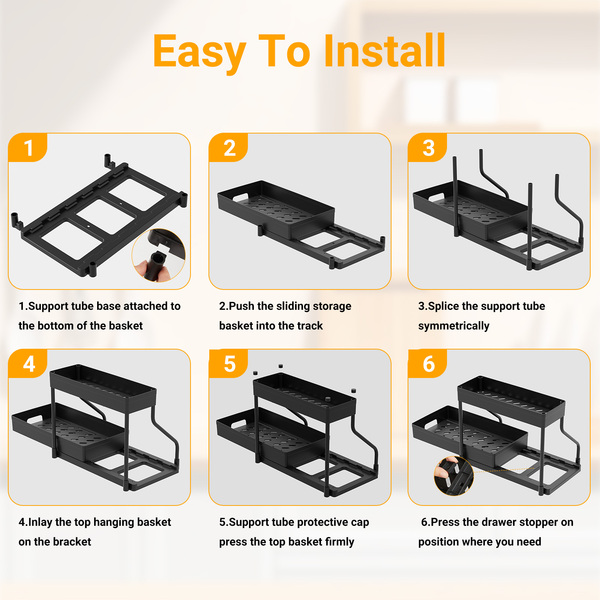 Easy To Install

1

1.Support tube base attached to the bottom of the basket

2

2.Push the sliding storage basket into the track

3

3.Splice the support tube symmetrically

4

4.Inlay the top hanging basket on the bracket

5

5.Support tube protective cap press the top basket firmly

6

6.Press the drawer stopper on position where you need