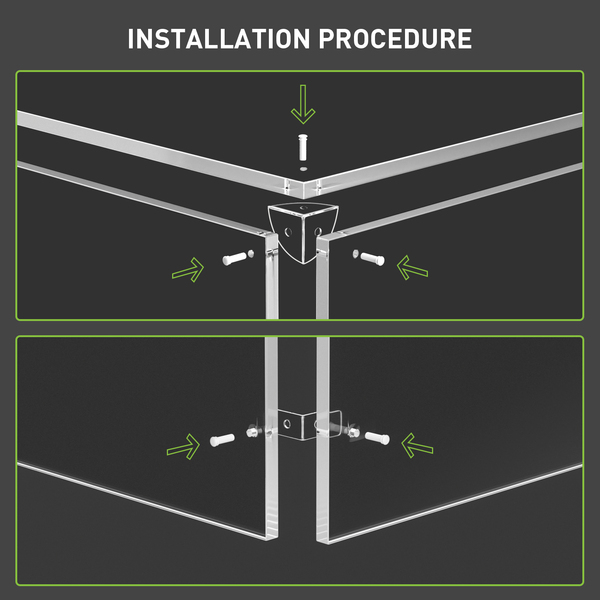 INSTALLATION PROCEDURE