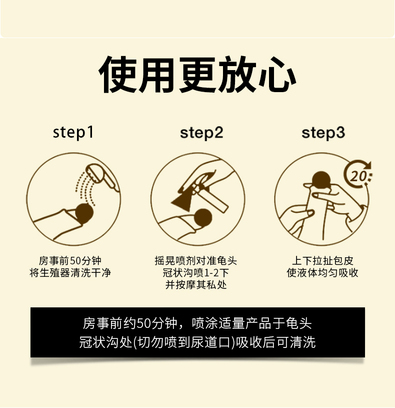 使用更放心

step1

房事前50分钟
将生殖器清洗干净

step2

摇晃喷剂对准龟头
冠状沟喷1-2下
并按摩其私处

step3

20

上下拉扯包皮
使液体均匀吸收

房事前约50分钟，喷涂适量产品于龟头
冠状沟处(切勿喷到尿道口)吸收后可清洗