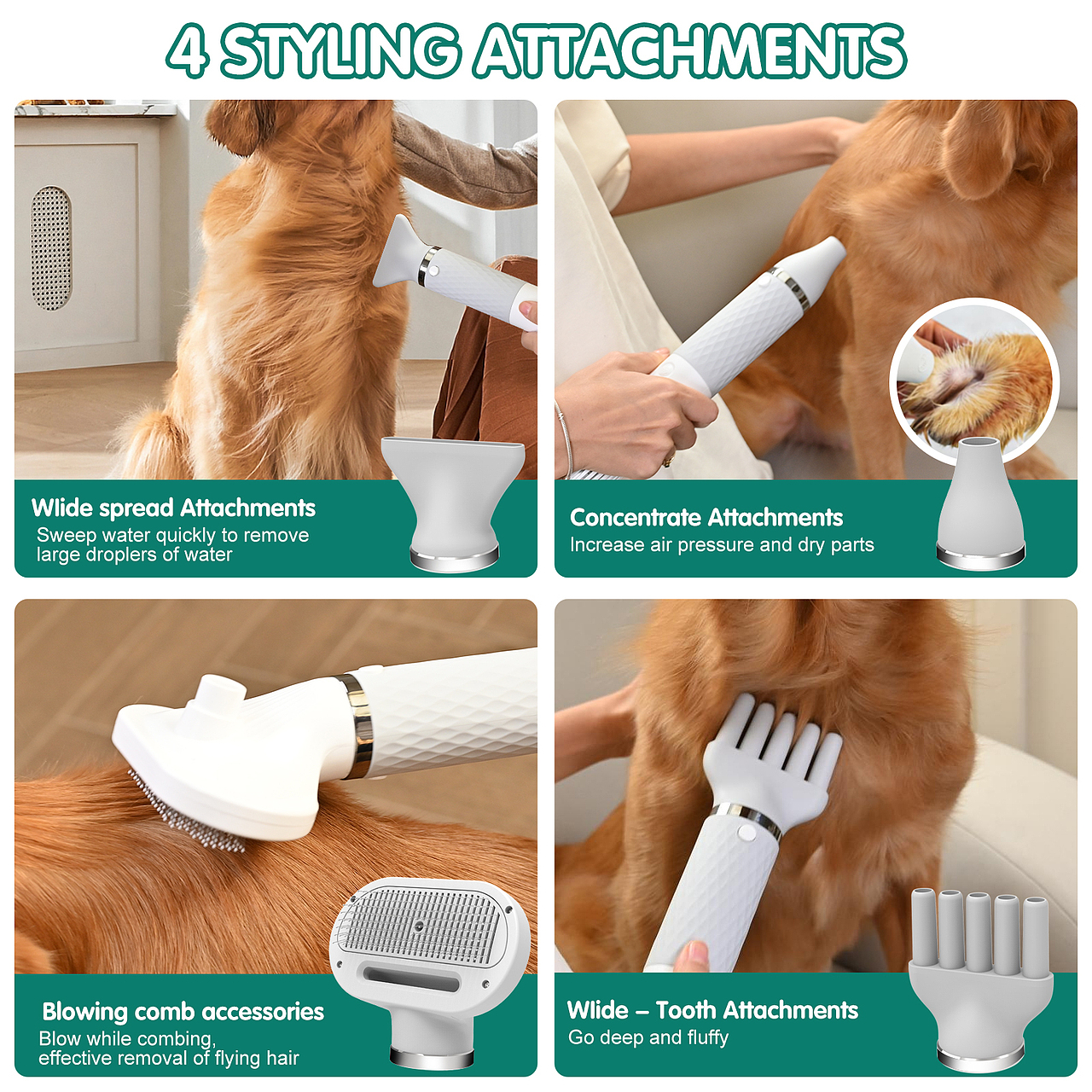 4 STYLING ATTACHMENTS

Wlide spread Attachments
Sweep water quickly to remove large droplers of water

Concentrate Attachments
Increase air pressure and dry parts

Blowing comb accessories
Blow while combing, effective removal of flying hair

Wlide – Tooth Attachments
Go deep and fluffy