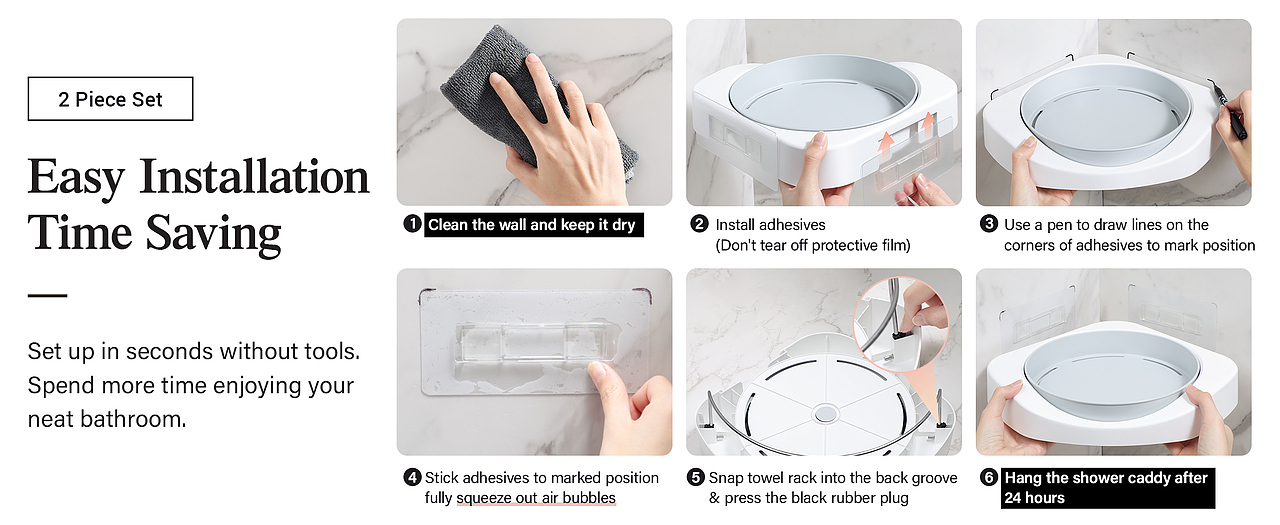 2 Piece Set

Easy Installation Time Saving

Set up in seconds without tools. Spend more time enjoying your neat bathroom.

❶ Clean the wall and keep it dry

❷ Install adhesives (Don't tear off protective film)

❸ Use a pen to draw lines on the corners of adhesives to mark position

❹ Stick adhesives to marked position fully squeeze out air bubbles

❺ Snap towel rack into the back groove & press the black rubber plug

❻ Hang the shower caddy after 24 hours