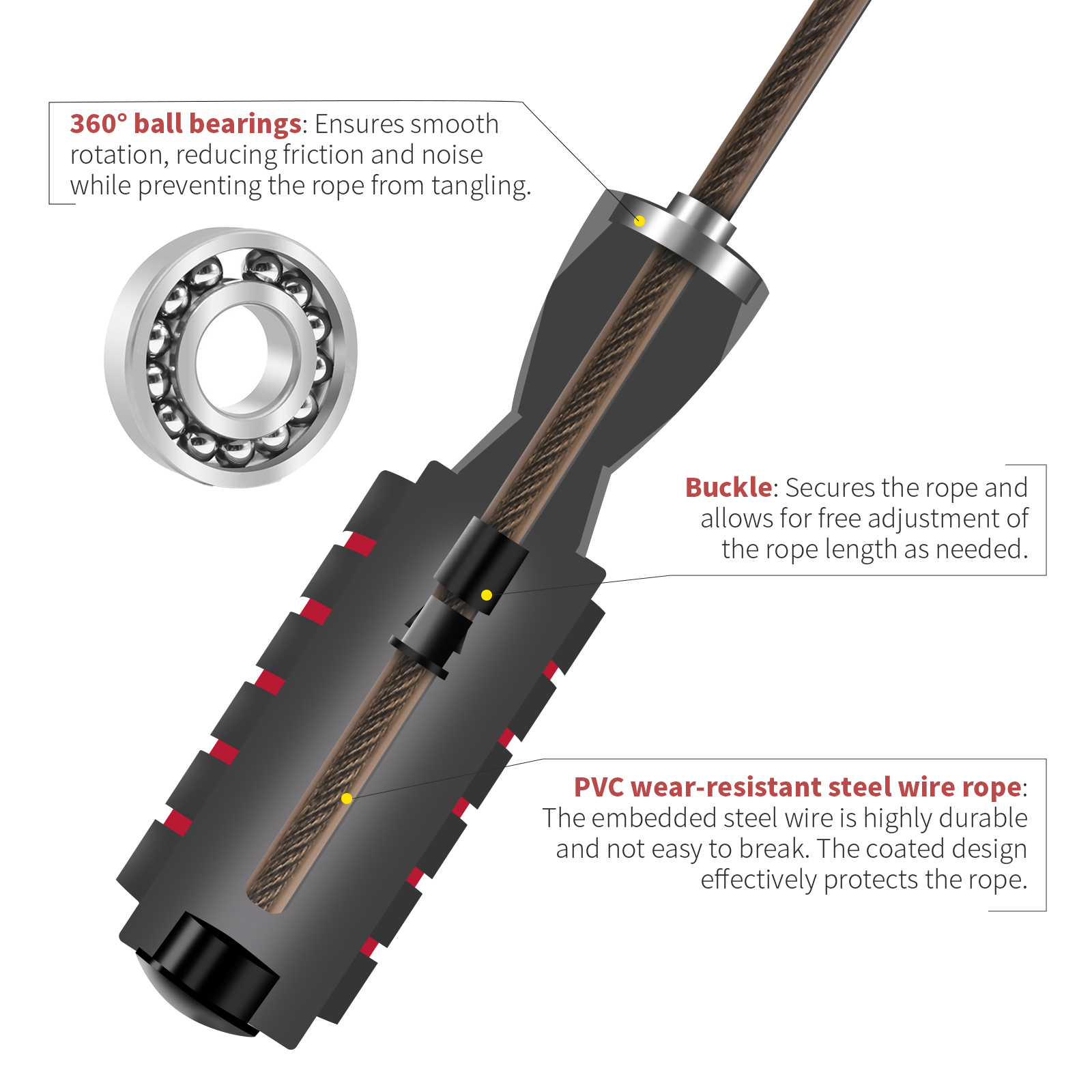 360° ball bearings: Ensures smooth rotation, reducing friction and noise while preventing the rope from tangling.

Buckle: Secures the rope and allows for free adjustment of the rope length as needed.

PVC wear-resistant steel wire rope: The embedded steel wire is highly durable and not easy to break. The coated design effectively protects the rope.