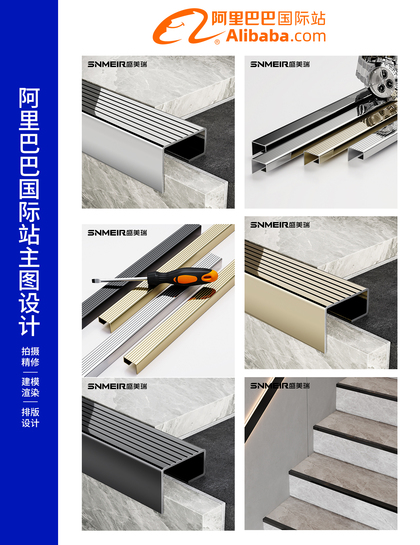 阿里巴巴国际站
Alibaba.com

阿里巴巴国际站主图设计

拍摄精修

建模渲染

排版设计

SNMEIR盛美瑞

SNMEIR盛美瑞

SNMEIR盛美瑞

SNMEIR盛美瑞

SNMEIR盛美瑞

SNMEIR盛美瑞