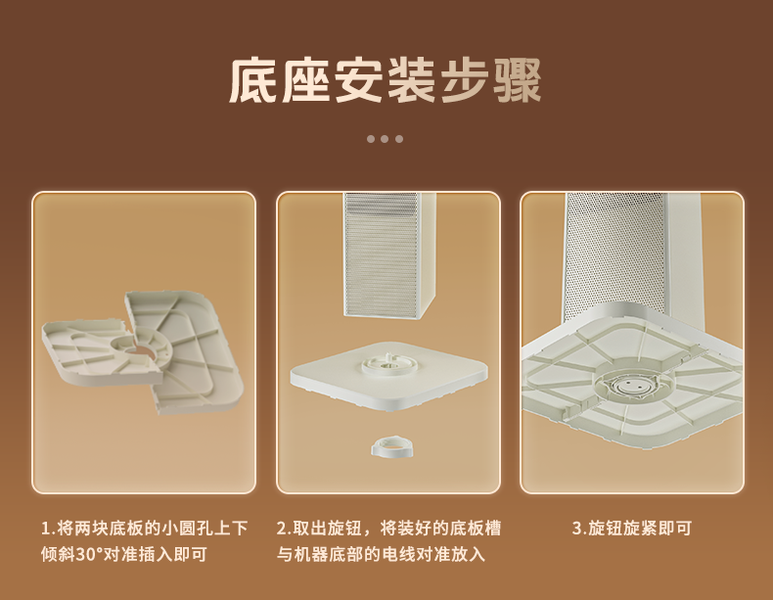 底座安装步骤

1.将两块底板的小圆孔上下倾斜30°对准插入即可

2.取出旋钮，将装好的底板槽与机器底部的电线对准放入

3.旋钮旋紧即可