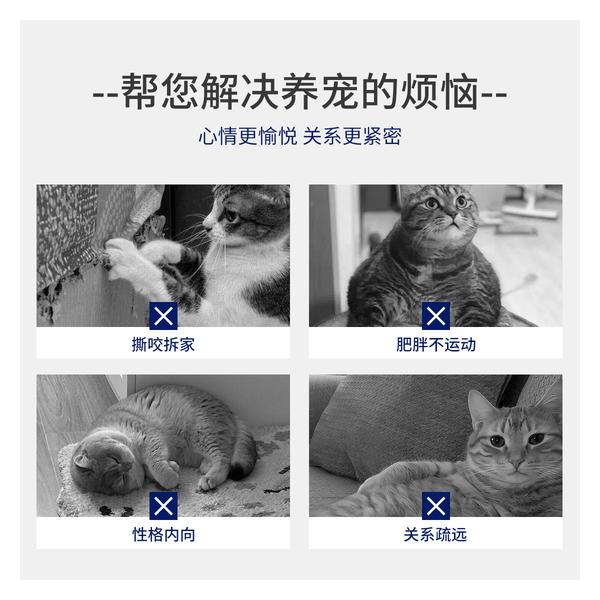 --帮您解决养宠的烦恼--

心情更愉悦 关系更紧密

撕咬拆家

肥胖不运动

性格内向

关系疏远