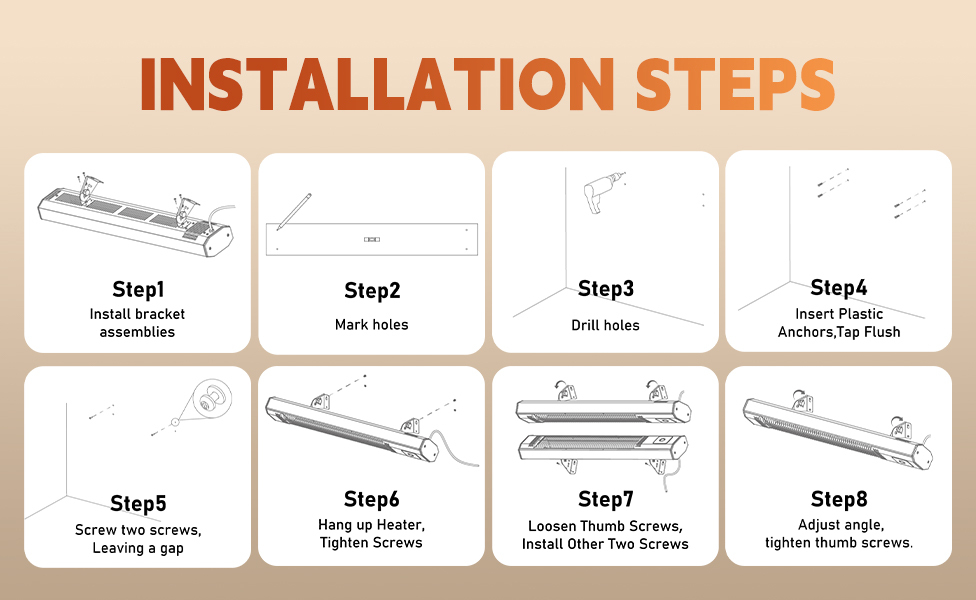 INSTALLATION STEPS

Step1
Install bracket assemblies

Step2
Mark holes

Step3
Drill holes

Step4
Insert Plastic Anchors,Tap Flush

Step5
Screw two screws, Leaving a gap

Step6
Hang up Heater, Tighten Screws

Step7
Loosen Thumb Screws, Install Other Two Screws

Step8
Adjust angle, tighten thumb screws.