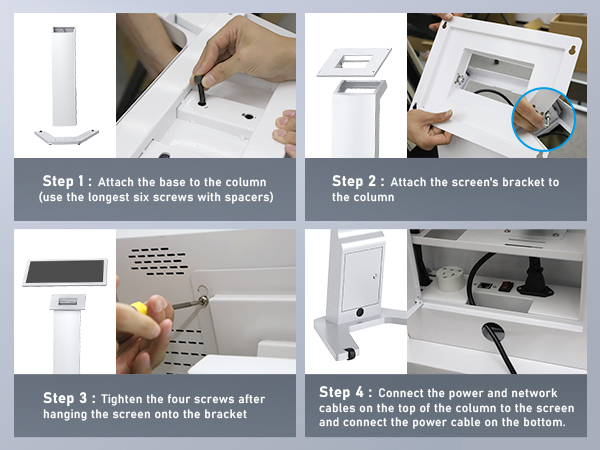 Step 1 : Attach the base to the column (use the longest six screws with spacers)

Step 2 : Attach the screen's bracket to the column

Step 3 : Tighten the four screws after hanging the screen onto the bracket

Step 4 : Connect the power and network cables on the top of the column to the screen and connect the power cable on the bottom.