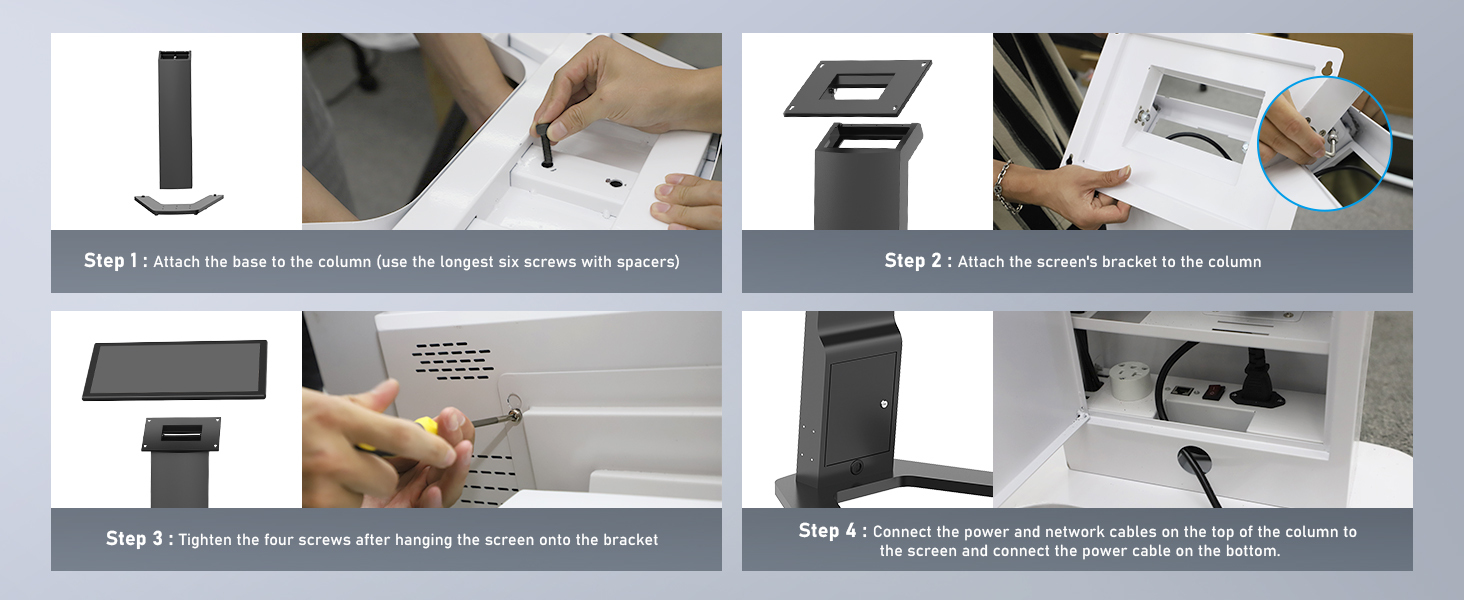 Step 1 : Attach the base to the column (use the longest six screws with spacers)

Step 2 : Attach the screen's bracket to the column

Step 3 : Tighten the four screws after hanging the screen onto the bracket

Step 4 : Connect the power and network cables on the top of the column to the screen and connect the power cable on the bottom.