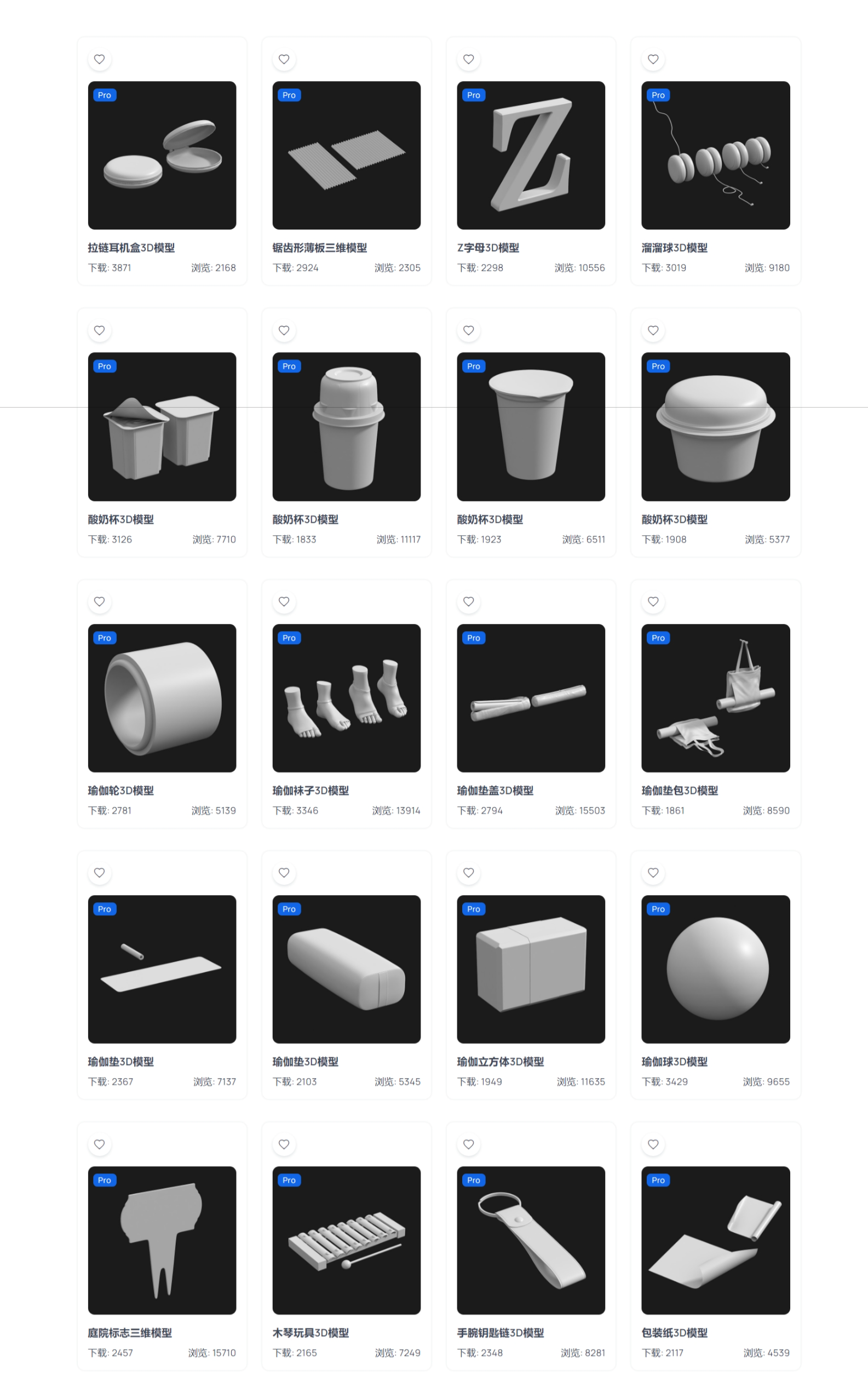 Pro
拉链耳机盒3D模型
下载: 3871 浏览: 2168

Pro
锯齿形薄板三维模型
下载: 2924 浏览: 2305

Pro
Z字母3D模型
下载: 2298 浏览: 10556

Pro
溜溜球3D模型
下载: 3019 浏览: 9180

Pro
酸奶杯3D模型
下载: 3126 浏览: 7710

Pro
酸奶杯3D模型
下载: 1833 浏览: 11117

Pro
酸奶杯3D模型
下载: 1923 浏览: 6511

Pro
酸奶杯3D模型
下载: 1908 浏览: 5377

Pro
瑜伽轮3D模型
下载: 2781 浏览: 5139

Pro
瑜伽袜子3D模型
下载: 3346 浏览: 13914

Pro
瑜伽垫盖3D模型
下载: 2794 浏览: 15503

Pro
瑜伽垫包3D模型
下载: 1861 浏览: 8590

Pro
瑜伽垫3D模型
下载: 2367 浏览: 7137

Pro
瑜伽垫3D模型
下载: 2103 浏览: 5345

Pro
瑜伽立方体3D模型
下载: 1949 浏览: 11635

Pro
瑜伽球3D模型
下载: 3429 浏览: 9655

Pro
庭院标志三维模型
下载: 2457 浏览: 15710

Pro
木琴玩具3D模型
下载: 2165 浏览: 7249

Pro
手腕钥匙链3D模型
下载: 2348 浏览: 8281

Pro
包装纸3D模型
下载: 2117 浏览: 4539