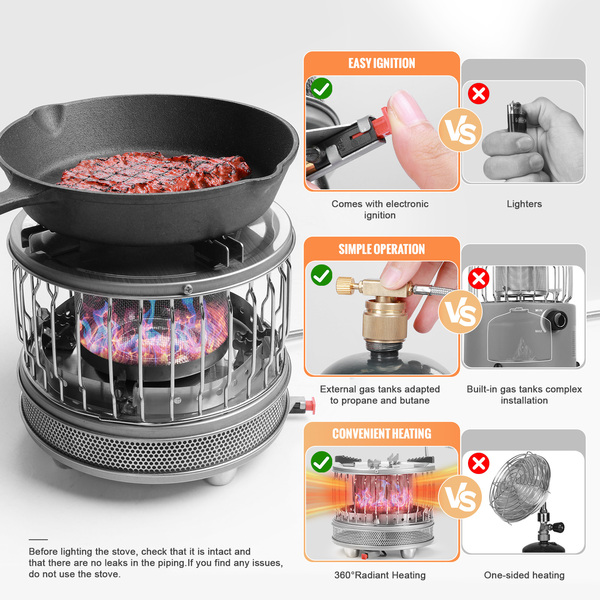 EASY IGNITION

VS

Comes with electronic ignition

Lighters

SIMPLE OPERATION

VS

External gas tanks adapted to propane and butane

Built-in gas tanks complex installation

CONVENIENT HEATING

VS

360°Radiant Heating

One-sided heating

Before lighting the stove, check that it is intact and that there are no leaks in the piping.If you find any issues, do not use the stove.