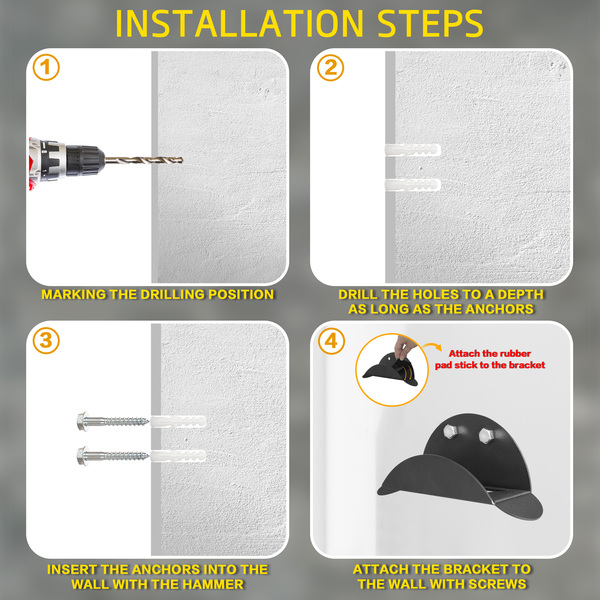 INSTALLATION STEPS

1

MARKING THE DRILLING POSITION

2

DRILL THE HOLES TO A DEPTH AS LONG AS THE ANCHORS

3

INSERT THE ANCHORS INTO THE WALL WITH THE HAMMER

4

Attach the rubber pad stick to the bracket

ATTACH THE BRACKET TO THE WALL WITH SCREWS