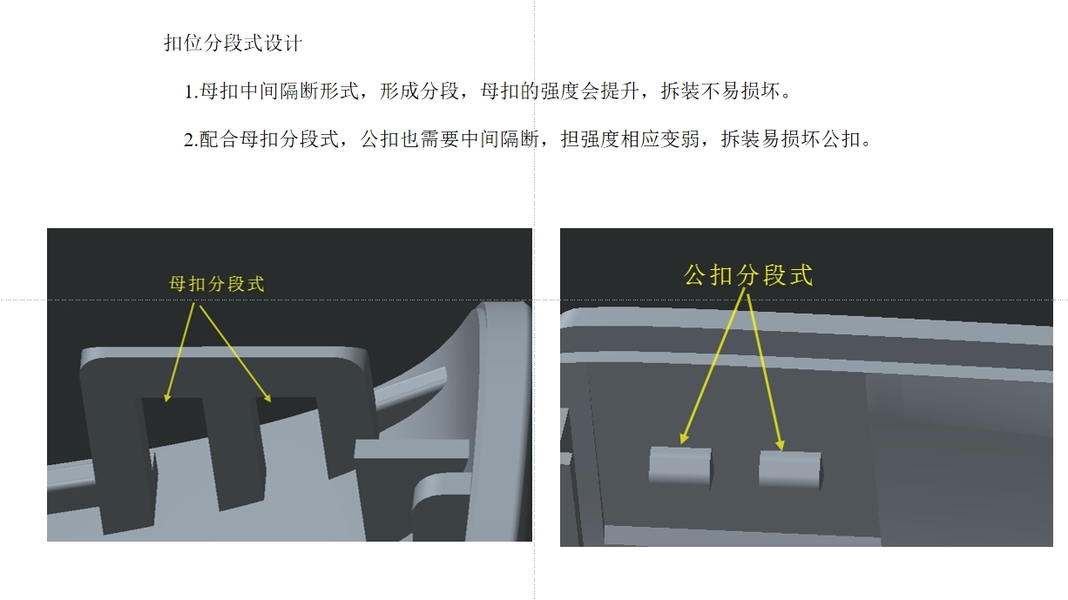 扣位分段式设计

1.母扣中间隔断形式，形成分段，母扣的强度会提升，拆装不易损坏。

2.配合母扣分段式，公扣也需要中间隔断，担强度相应变弱，拆装易损坏公扣。

母扣分段式

公扣分段式