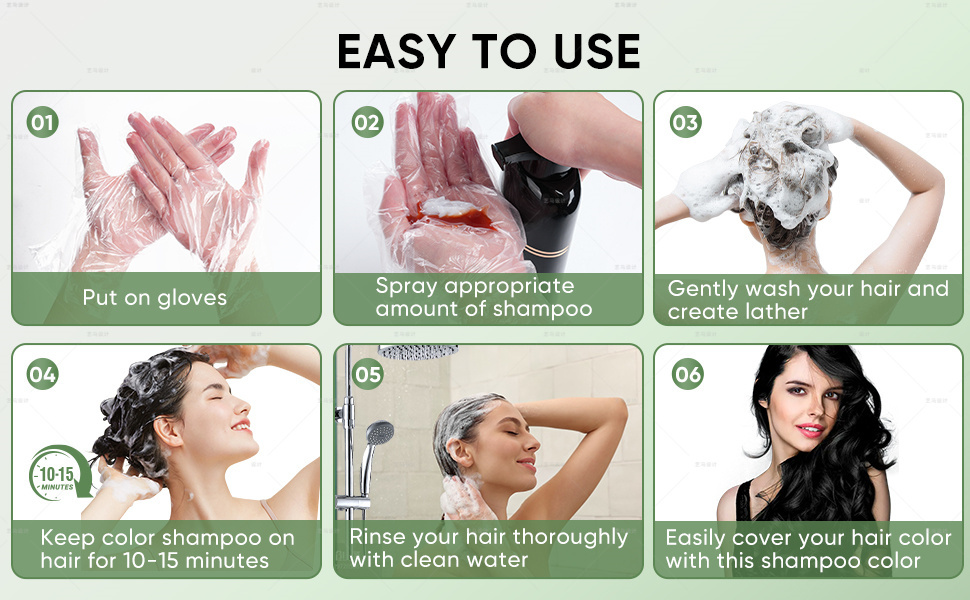 EASY TO USE

01

Put on gloves

02

Spray appropriate amount of shampoo

03

Gently wash your hair and create lather

04

10-15 MINUTES

Keep color shampoo on hair for 10-15 minutes

05

Rinse your hair thoroughly with clean water

06

Easily cover your hair color with this shampoo color