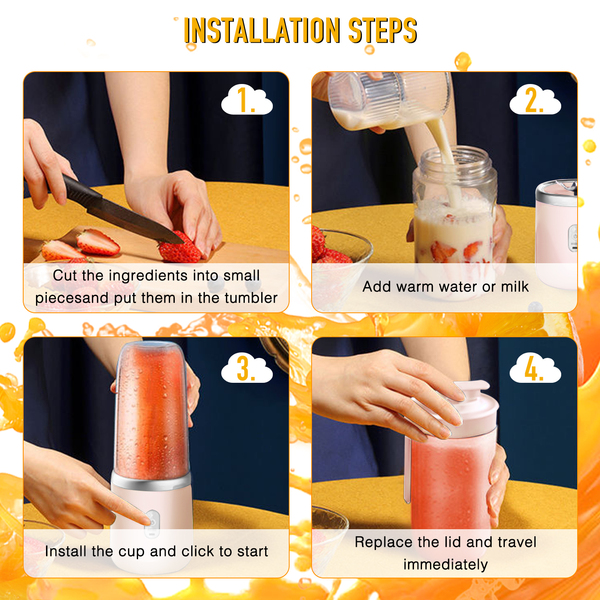 INSTALLATION STEPS

1.

Cut the ingredients into small piecesand put them in the tumbler

2.

Add warm water or milk

3.

Install the cup and click to start

4.

Replace the lid and travel immediately