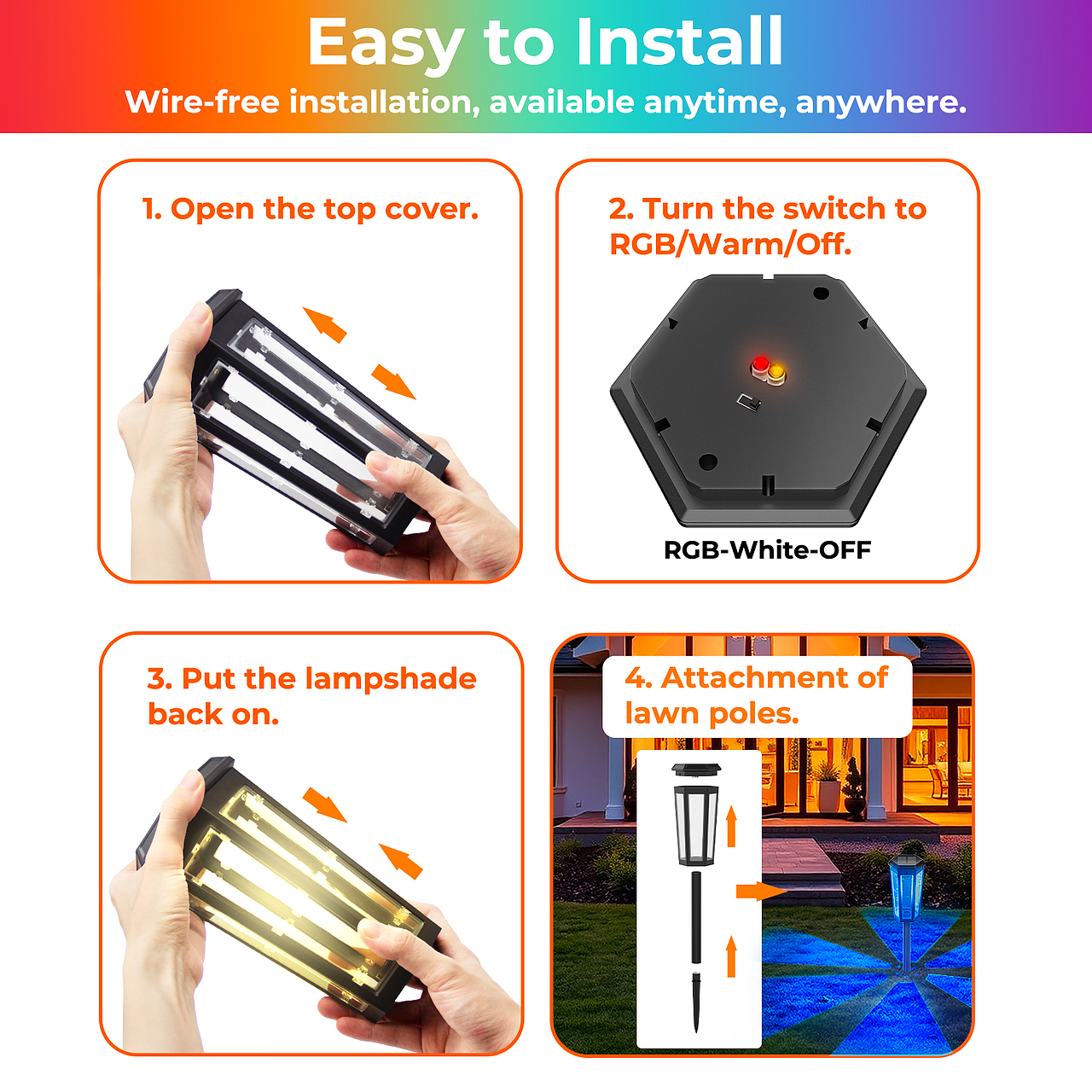 Easy to Install
Wire-free installation, available anytime, anywhere.

1. Open the top cover.

2. Turn the switch to RGB/Warm/Off.

RGB-White-OFF

3. Put the lampshade back on.

4. Attachment of lawn poles.