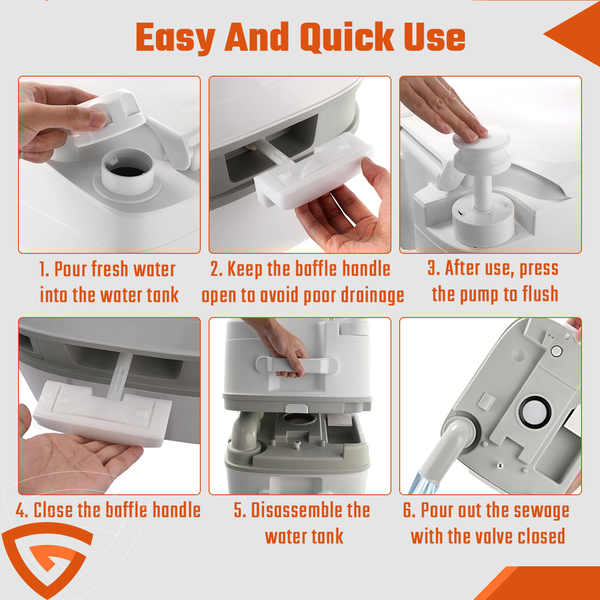 Easy And Quick Use

1. Pour fresh water into the water tank

2. Keep the baffle handle open to avoid poor drainage

3. After use, press the pump to flush

4. Close the baffle handle

5. Disassemble the water tank

6. Pour out the sewage with the valve closed