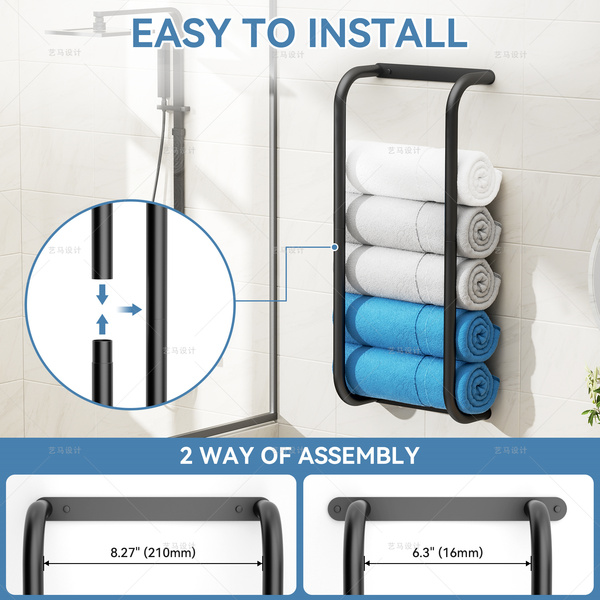 EASY TO INSTALL

艺马设计

2 WAY OF ASSEMBLY

8.27" (210mm)

6.3" (16mm)