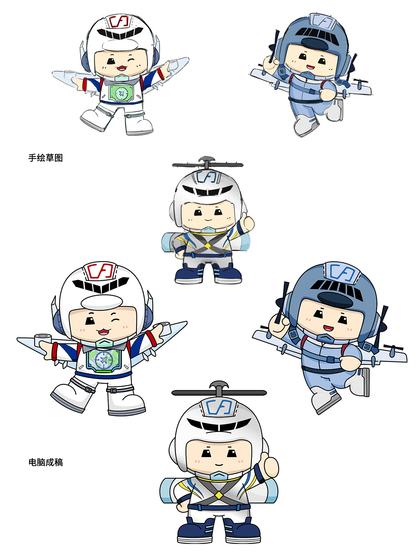 手绘草图

电脑成稿