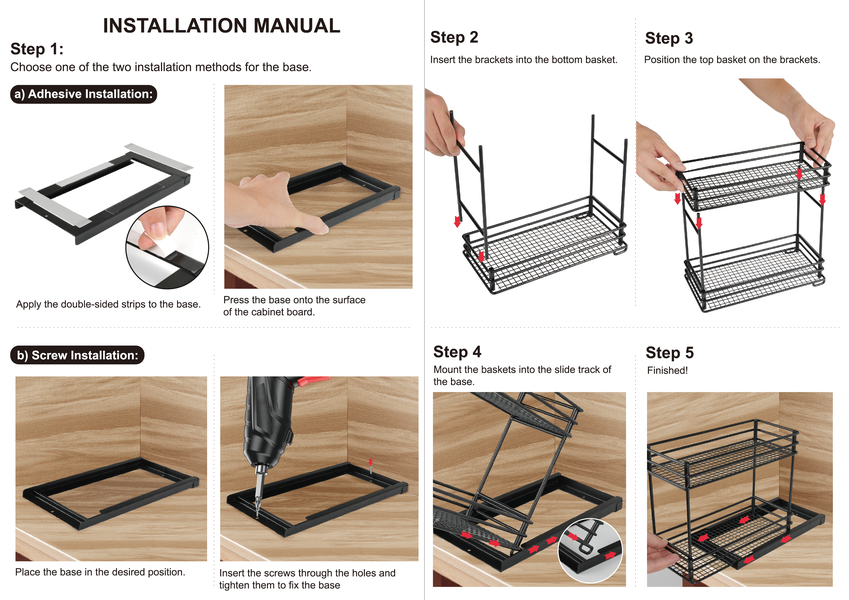 INSTALLATION MANUAL

Step 1:
Choose one of the two installation methods for the base.

a) Adhesive Installation:

Apply the double-sided strips to the base.

Press the base onto the surface of the cabinet board.

b) Screw Installation:

Place the base in the desired position.

Insert the screws through the holes and tighten them to fix the base

Step 2
Insert the brackets into the bottom basket.

Step 3
Position the top basket on the brackets.

Step 4
Mount the baskets into the slide track of the base.

Step 5
Finished!