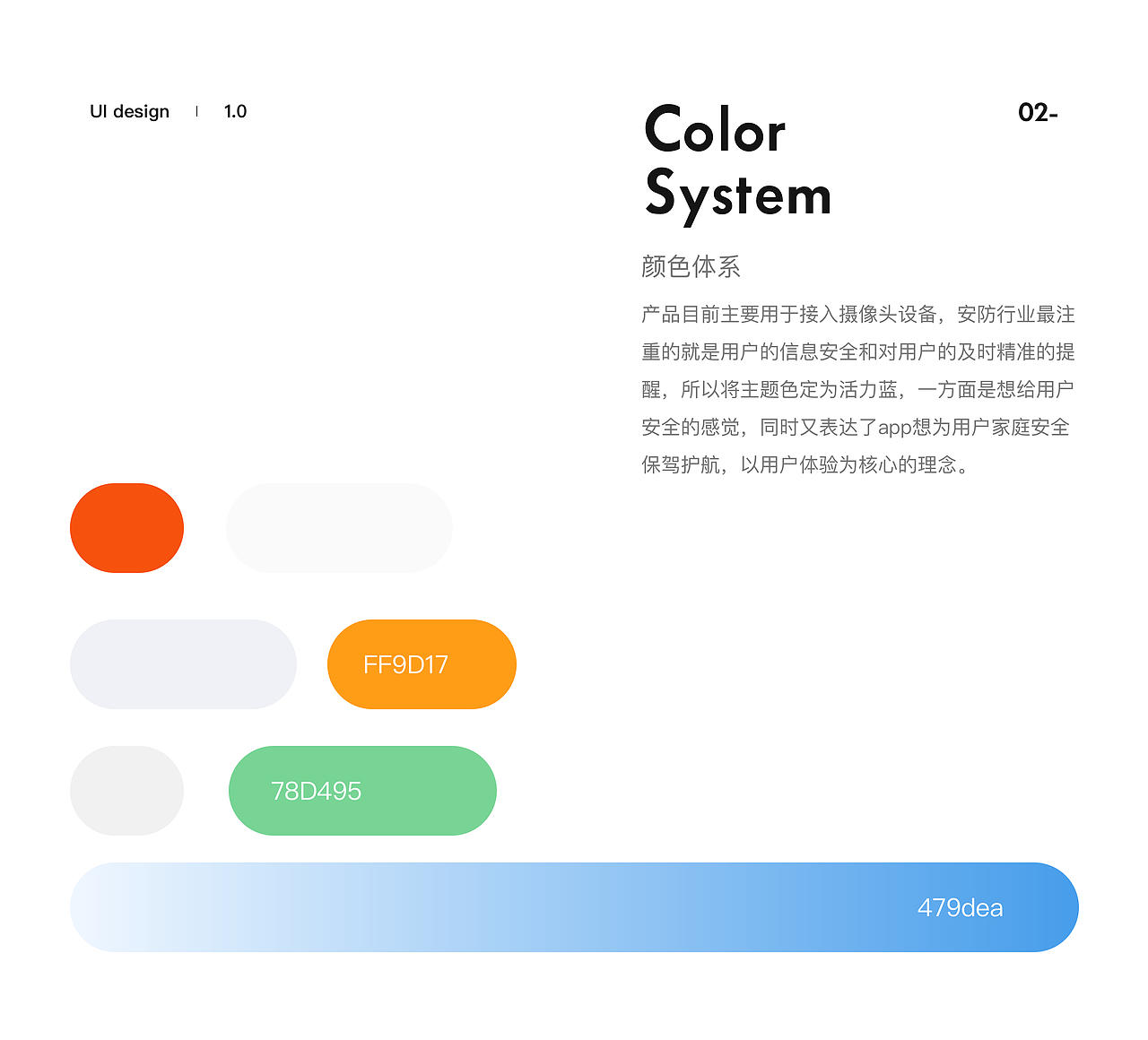 UI design | 1.0

Color System

02-

颜色体系

产品目前主要用于接入摄像头设备，安防行业最注重的就是用户的信息安全和对用户的及时精准的提醒，所以将主题色定为活力蓝，一方面是想给用户安全的感觉，同时又表达了app想为用户家庭安全保驾护航，以用户体验为核心的理念。

FF9D17

78D495

479dea