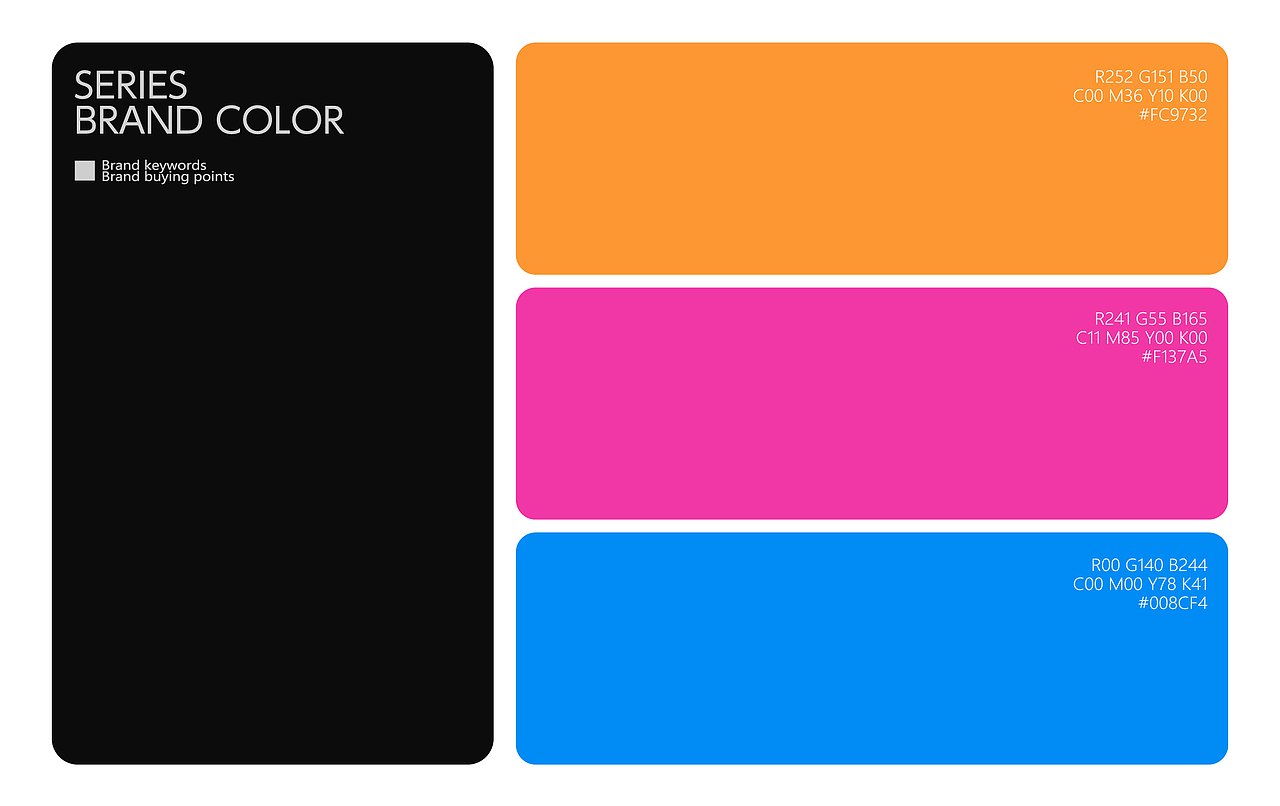 SERIES
BRAND COLOR

Brand keywords
Brand buying points

R252 G151 B50
C00 M36 Y10 K00
#FC9732

R241 G55 B165
C11 M85 Y00 K00
#F137A5

R00 G140 B244
C00 M00 Y78 K41
#008CF4