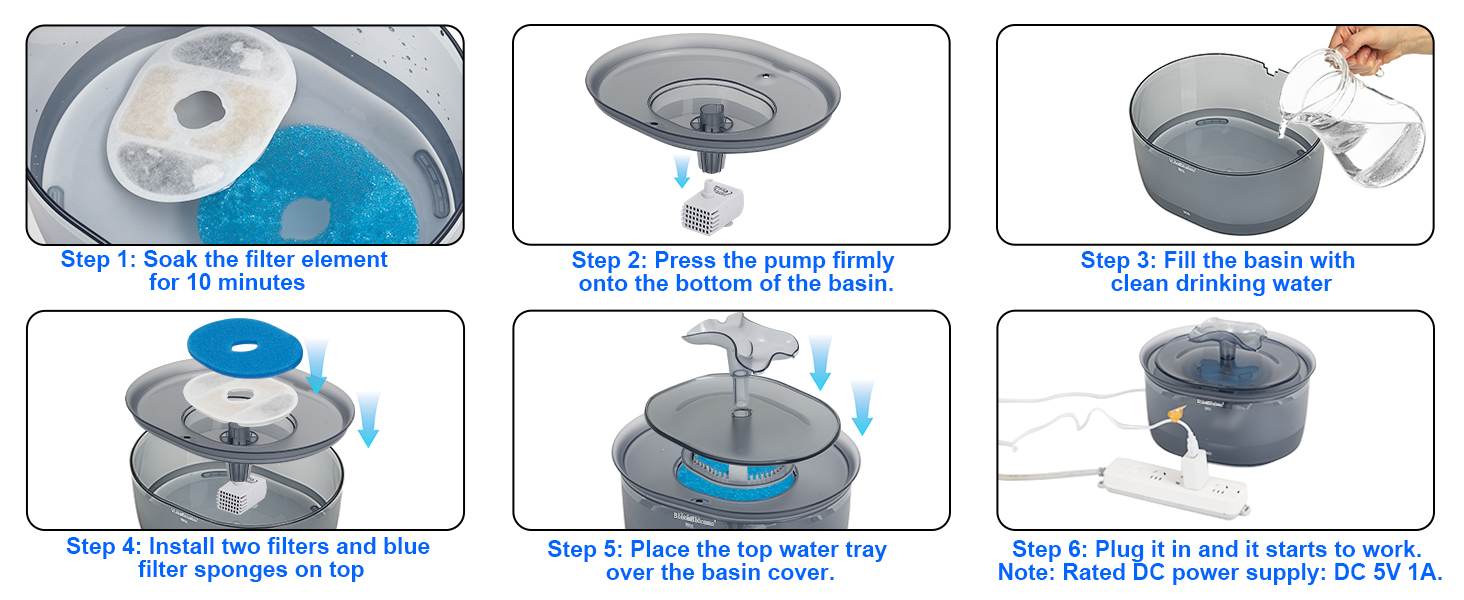 Step 1: Soak the filter element for 10 minutes

Step 2: Press the pump firmly onto the bottom of the basin.

Step 3: Fill the basin with clean drinking water

Step 4: Install two filters and blue filter sponges on top

Step 5: Place the top water tray over the basin cover.

Step 6: Plug it in and it starts to work.
Note: Rated DC power supply: DC 5V 1A.