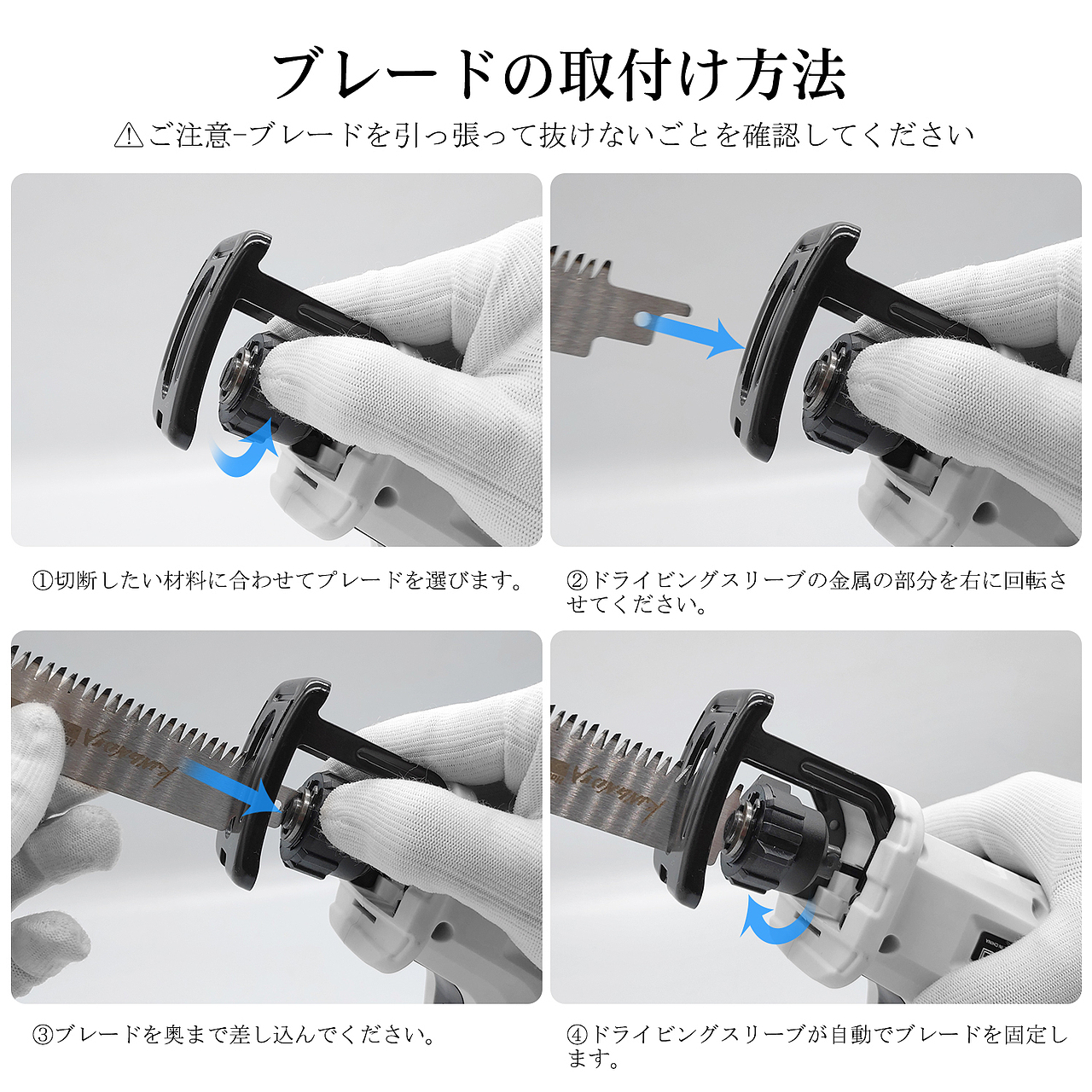 ブレードの取付け方法

⚠ご注意-ブレードを引っ張って抜けないごとを確認してください

①切断したい材料に合わせてプレードを選びます。

②ドライビングスリーブの金属の部分を右に回転させてください。

③ブレードを奥まで差し込んでください。

④ドライビングスリーブが自動でブレードを固定します。