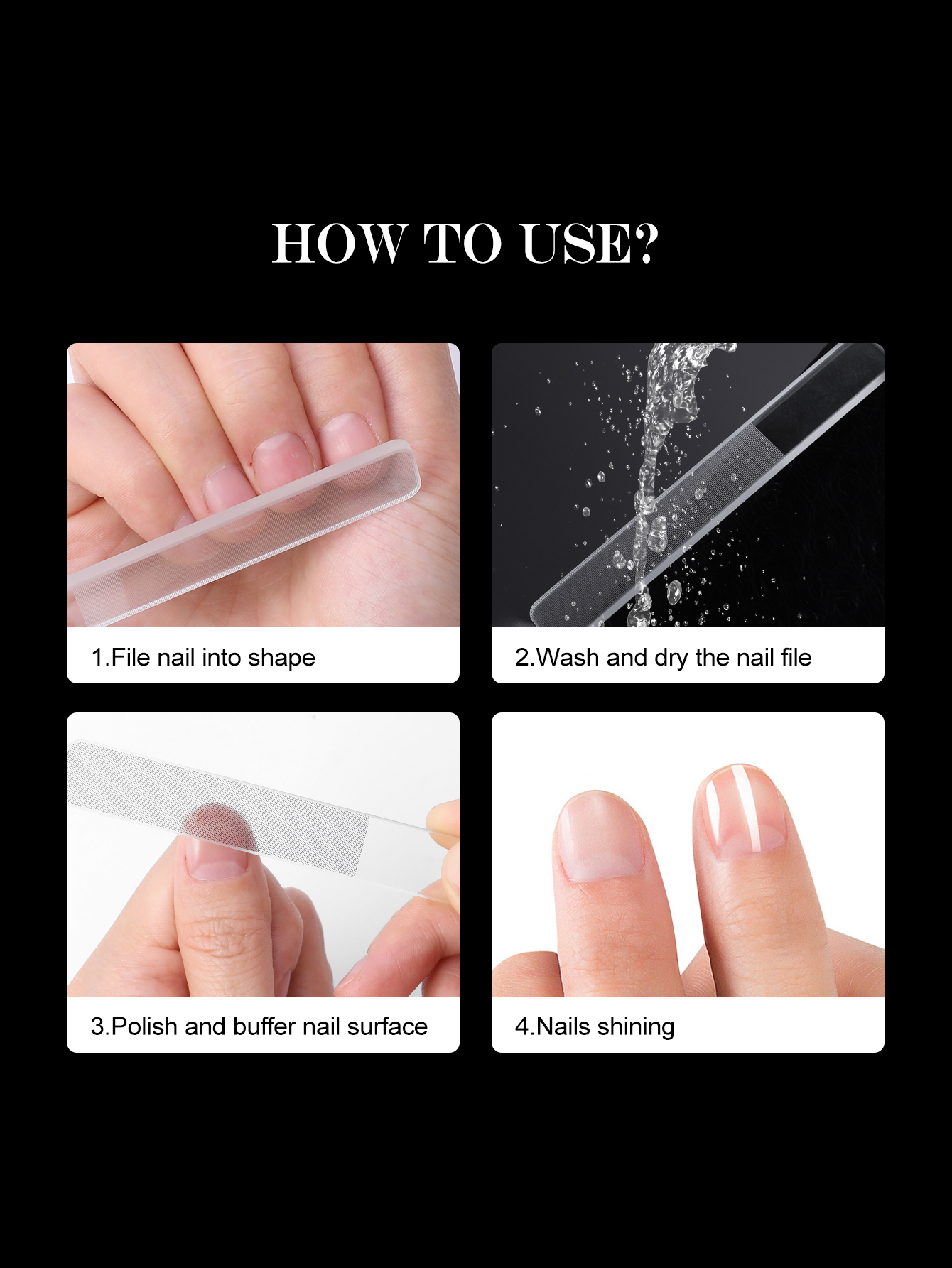 HOW TO USE?

1.File nail into shape

2.Wash and dry the nail file

3.Polish and buffer nail surface

4.Nails shining