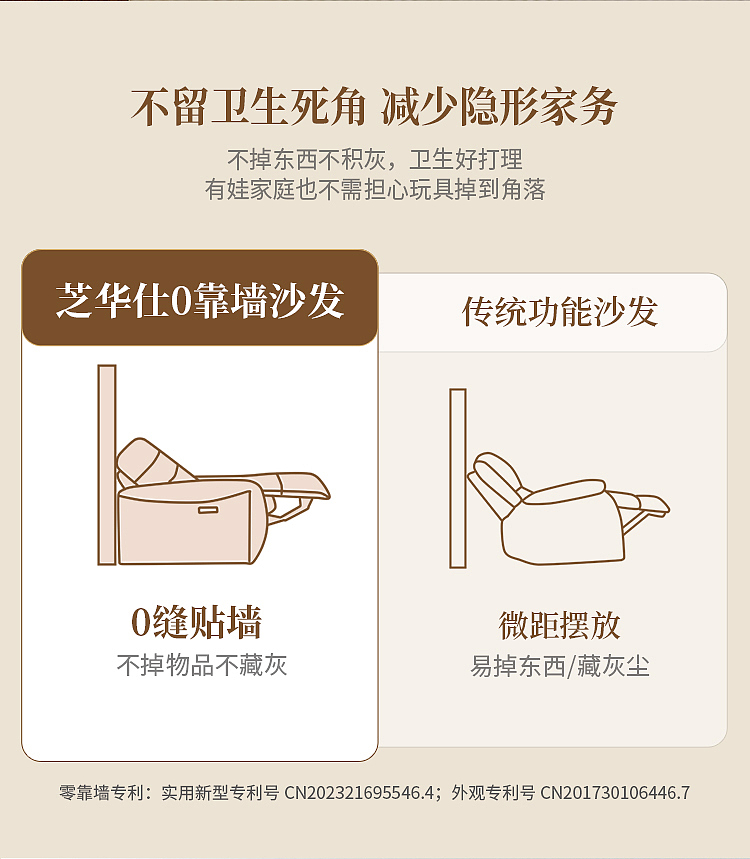 不留卫生死角 减少隐形家务

不掉东西不积灰，卫生好打理
有娃家庭也不需担心玩具掉到角落

芝华仕0靠墙沙发

0缝贴墙
不掉物品不藏灰

传统功能沙发

微距摆放
易掉东西/藏灰尘

零靠墙专利：实用新型专利号 CN202321695546.4；外观专利号 CN201730106446.7