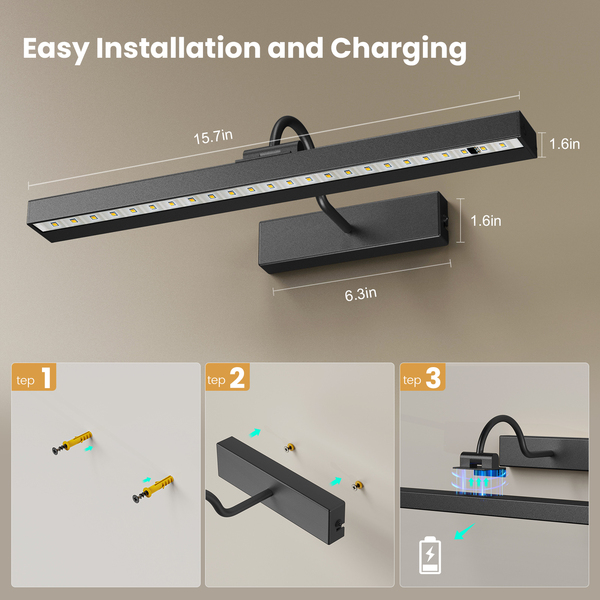 Easy Installation and Charging

15.7in

1.6in

1.6in

6.3in

tep 1

tep 2

tep 3